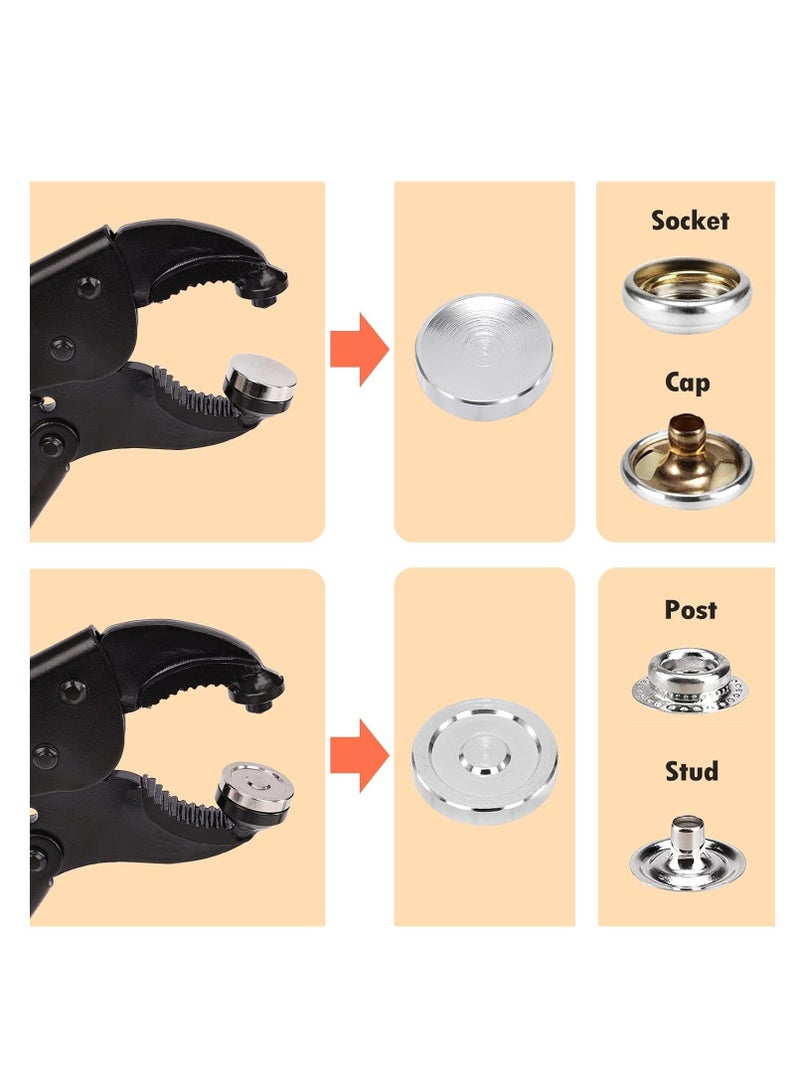 Socket

Cap

Post

Stud