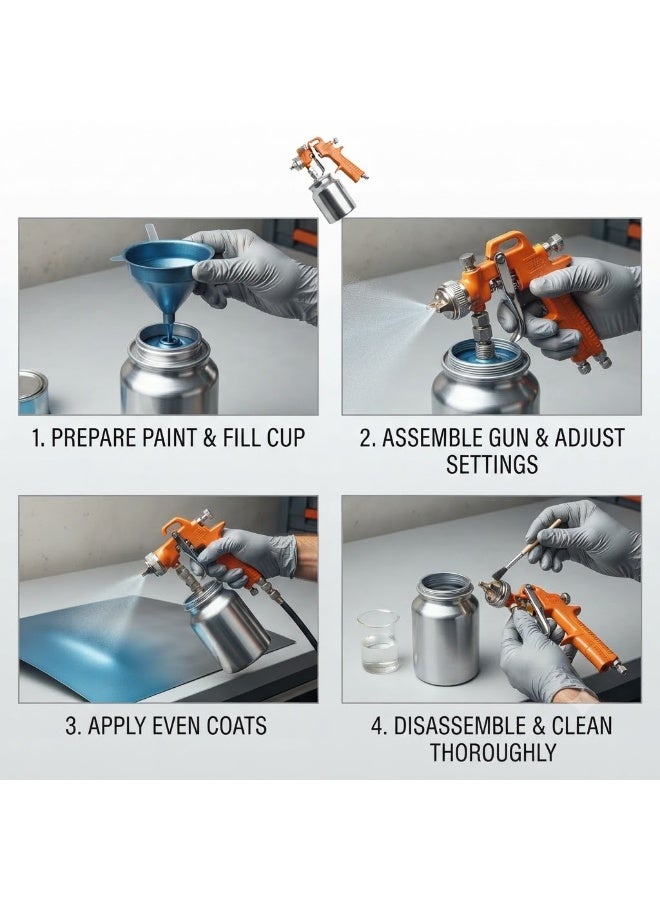 1. PREPARE PAINT & FILL CUP

2. ASSEMBLE GUN & ADJUST SETTINGS

3. APPLY EVEN COATS

4. DISASSEMBLE & CLEAN THOROUGHLY