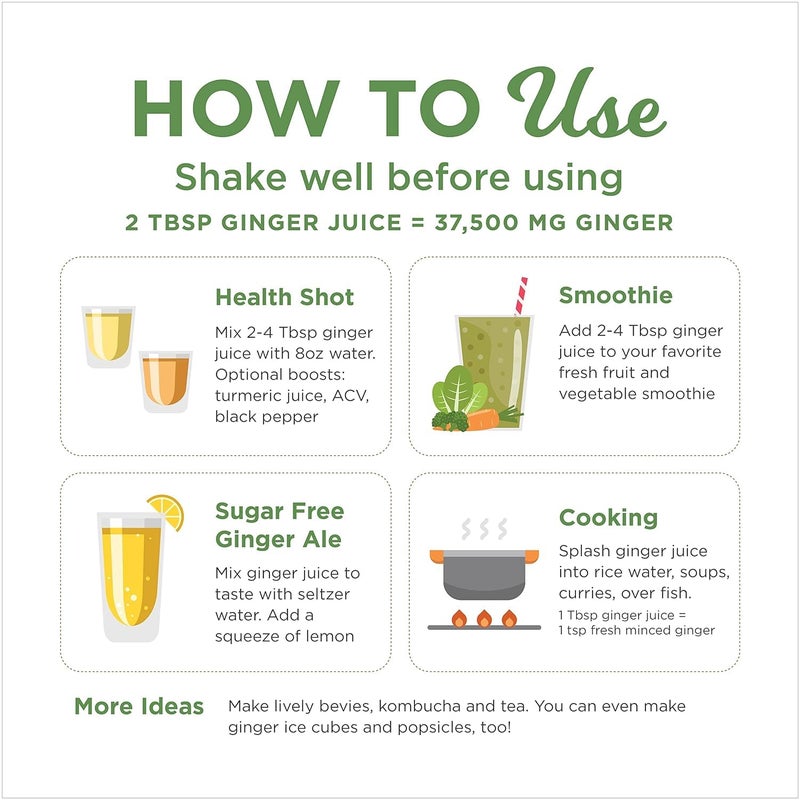 HOW TO Use

Shake well before using

2 TBSP GINGER JUICE = 37,500 MG GINGER

Health Shot

Mix 2-4 Tbsp ginger juice with 8oz water. Optional boosts: turmeric juice, ACV, black pepper

Smoothie

Add 2-4 Tbsp ginger juice to your favorite fresh fruit and vegetable smoothie

Sugar Free Ginger Ale

Mix ginger juice to taste with seltzer water. Add a squeeze of lemon

Cooking

Splash ginger juice into rice water, soups, curries, over fish.

1 Tbsp ginger juice = 1 tsp fresh minced ginger

More Ideas

Make lively bevies, kombucha and tea. You can even make ginger ice cubes and popsicles, too!