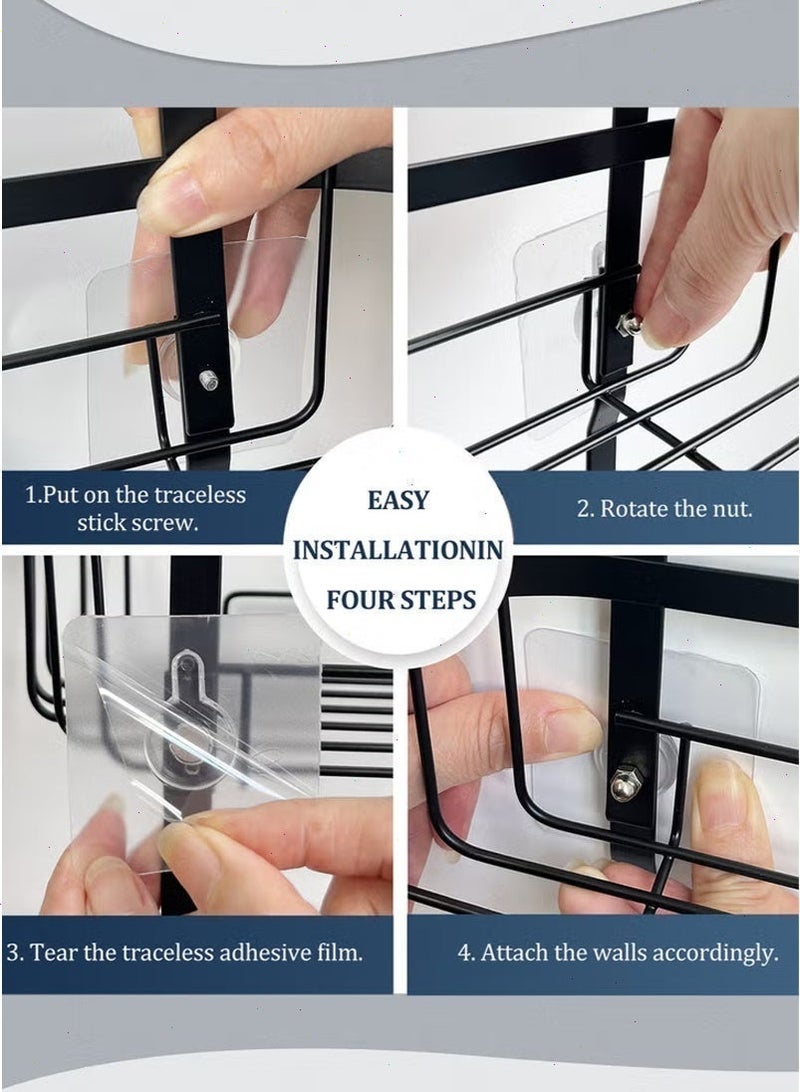 1.Put on the traceless stick screw.

EASY INSTALLATIONIN FOUR STEPS

2. Rotate the nut.

3. Tear the traceless adhesive film.

4. Attach the walls accordingly.