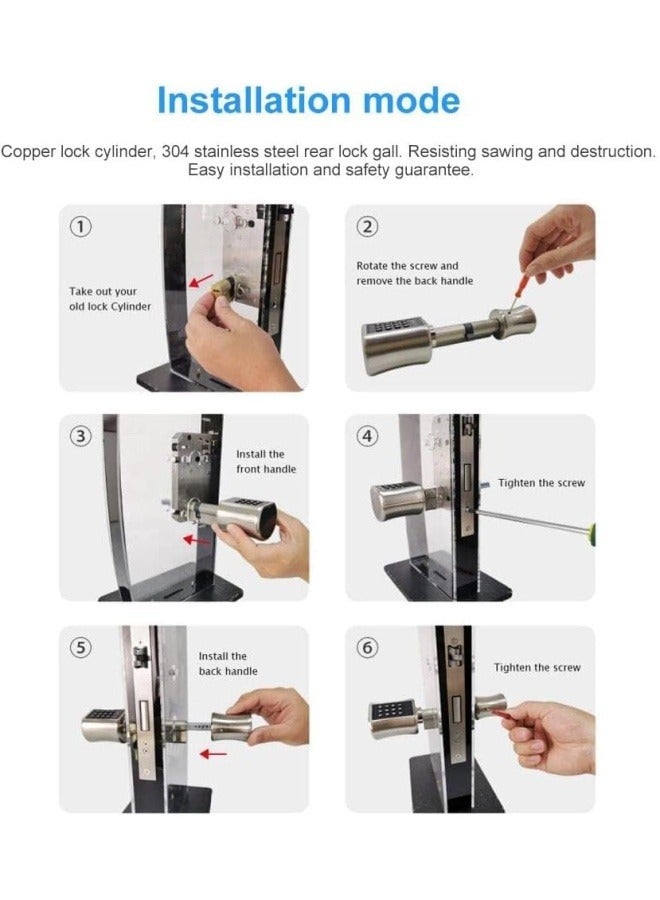 Installation mode

Copper lock cylinder, 304 stainless steel rear lock gall. Resisting sawing and destruction. Easy installation and safety guarantee.

①

Take out your old lock Cylinder

②

Rotate the screw and remove the back handle

③

Install the front handle

④

Tighten the screw

⑤

Install the back handle

⑥

Tighten the screw