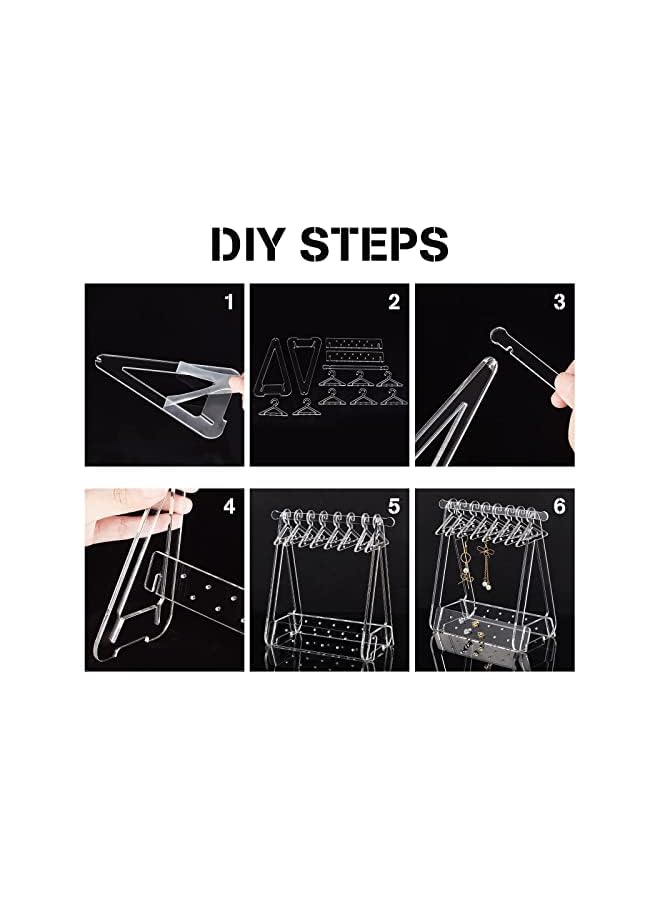 DIY STEPS

1

2

3

4

5

6