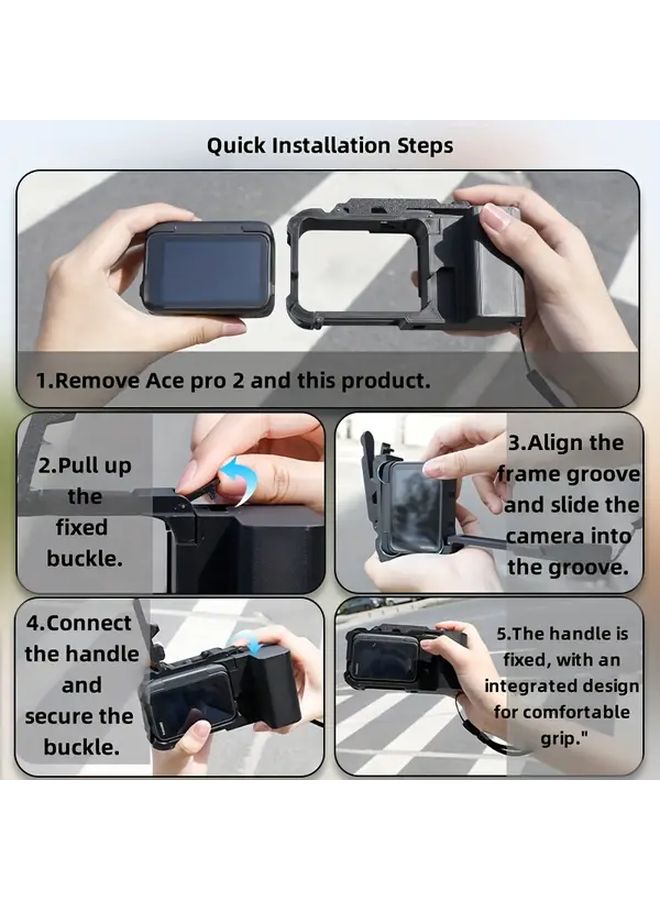 Quick Installation Steps

1.Remove Ace pro 2 and this product.

2.Pull up the fixed buckle.

3.Align the frame groove and slide the camera into the groove.

4.Connect the handle and secure the buckle.

5.The handle is fixed, with an integrated design for comfortable grip."