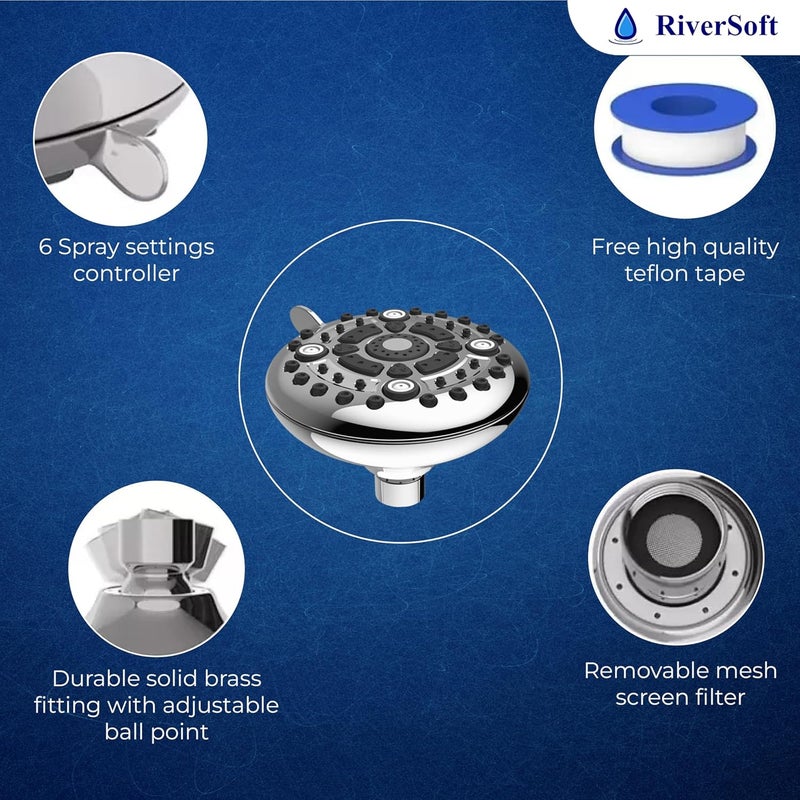 RiverSoft

6 Spray settings controller

Free high quality teflon tape

Durable solid brass fitting with adjustable ball point

Removable mesh screen filter