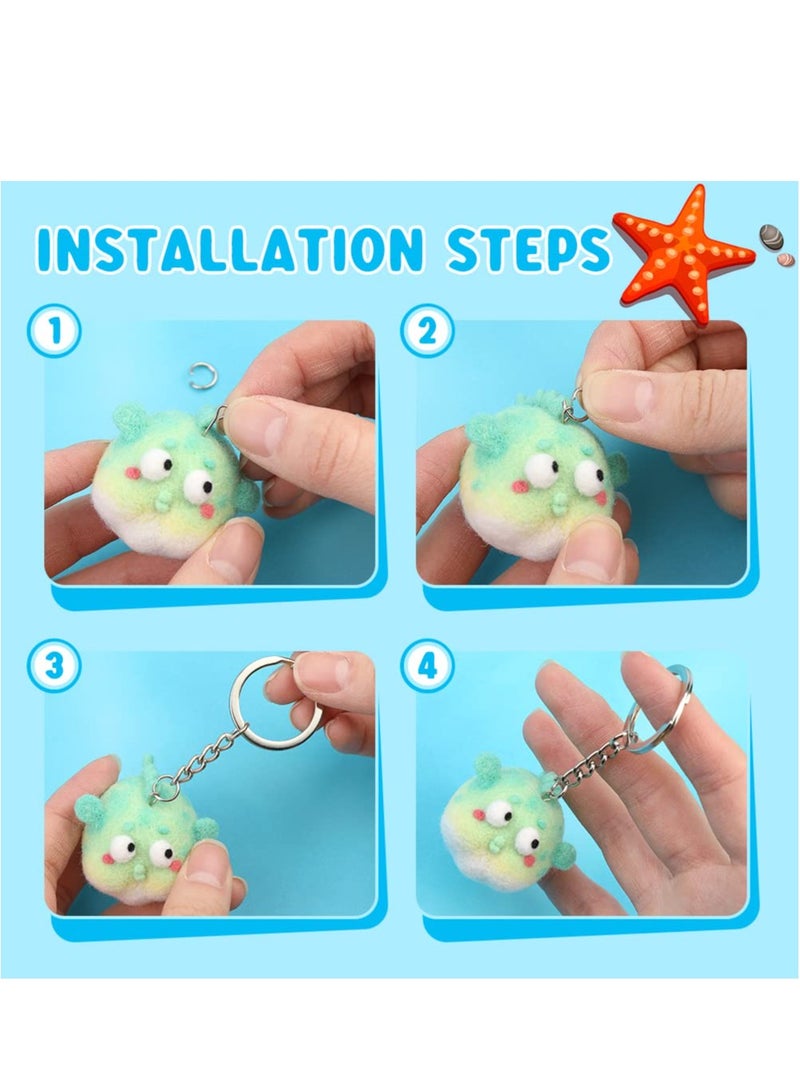 INSTALLATION STEPS

1

2

3

4