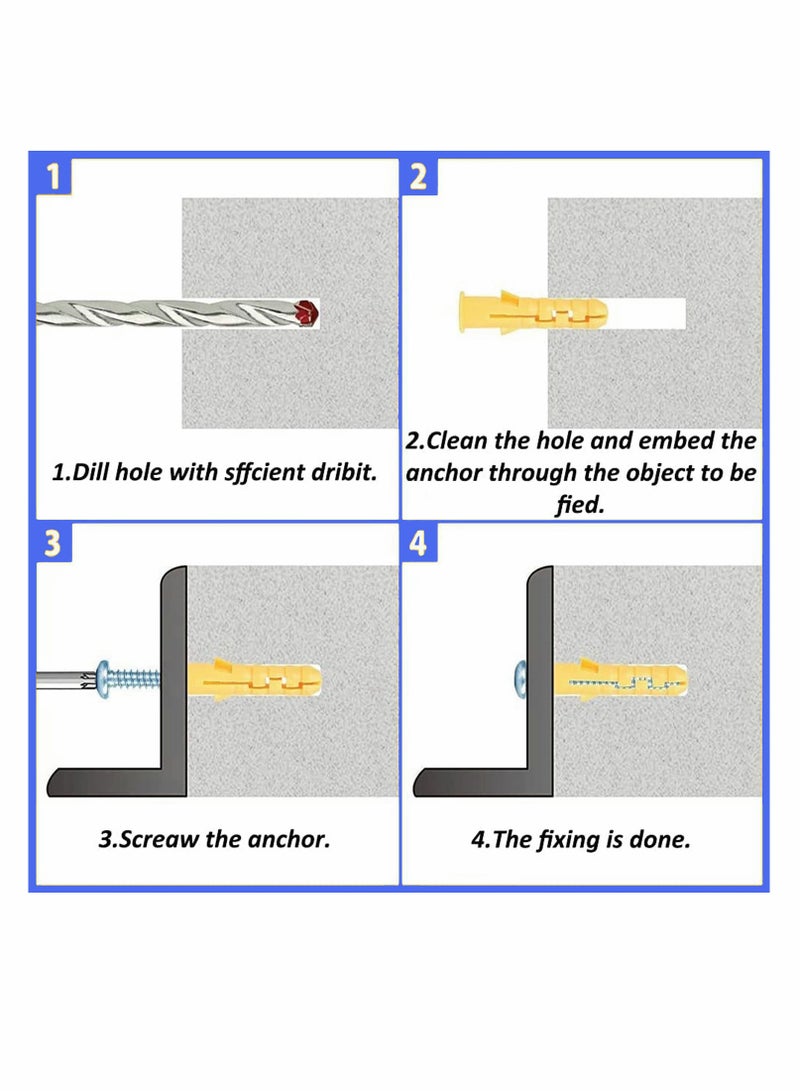 1

1.Dill hole with sffcient dribit.

2

2.Clean the hole and embed the anchor through the object to be fied.

3

3.Screaw the anchor.

4

4.The fixing is done.