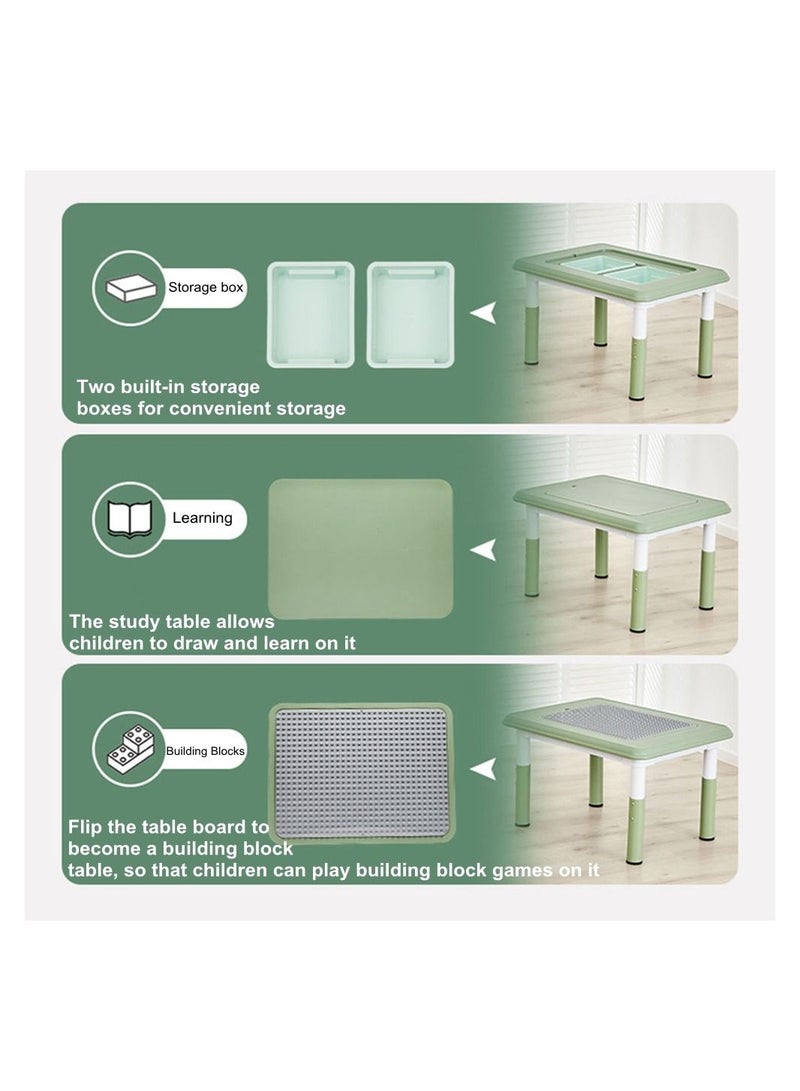 Storage box

Two built-in storage boxes for convenient storage

Learning

The study table allows children to draw and learn on it

Building Blocks

Flip the table board to become a building block table, so that children can play building block games on it