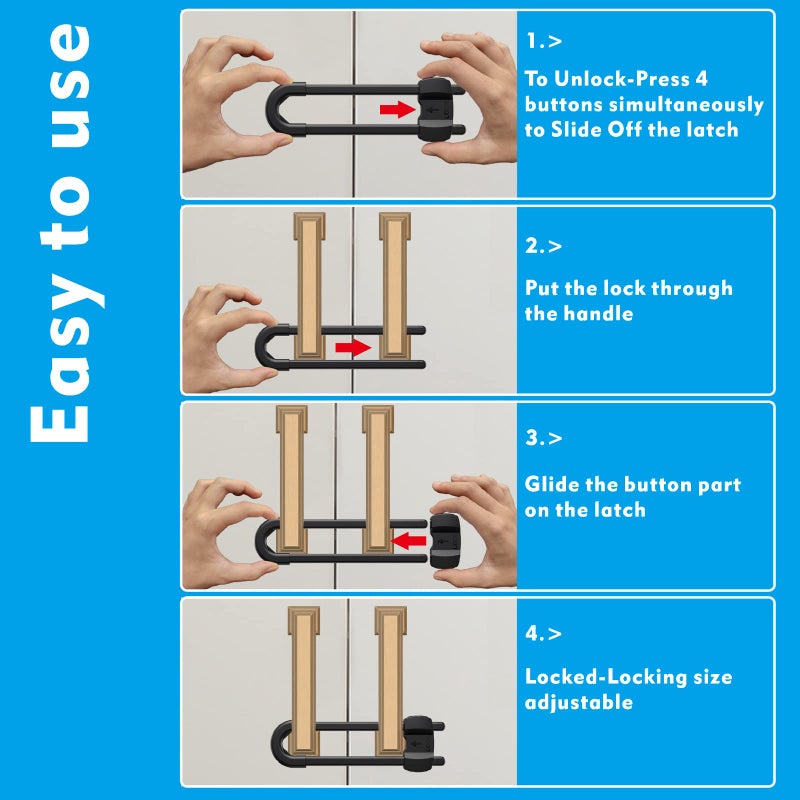 Easy to use

1.>

To Unlock-Press 4 buttons simultaneously to Slide Off the latch

2.>

Put the lock through the handle

3.>

Glide the button part on the latch

4.>

Locked-Locking size adjustable