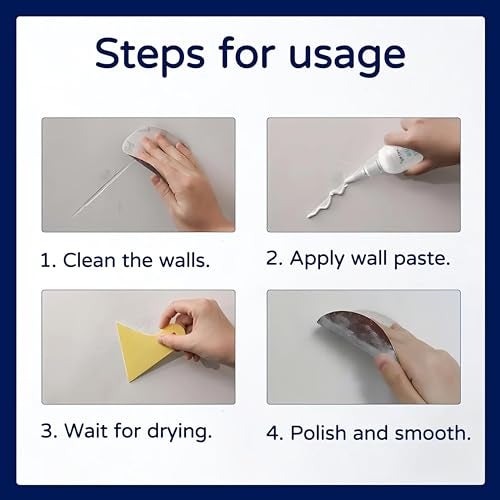 Steps for usage

1. Clean the walls.

2. Apply wall paste.

3. Wait for drying.

4. Polish and smooth.