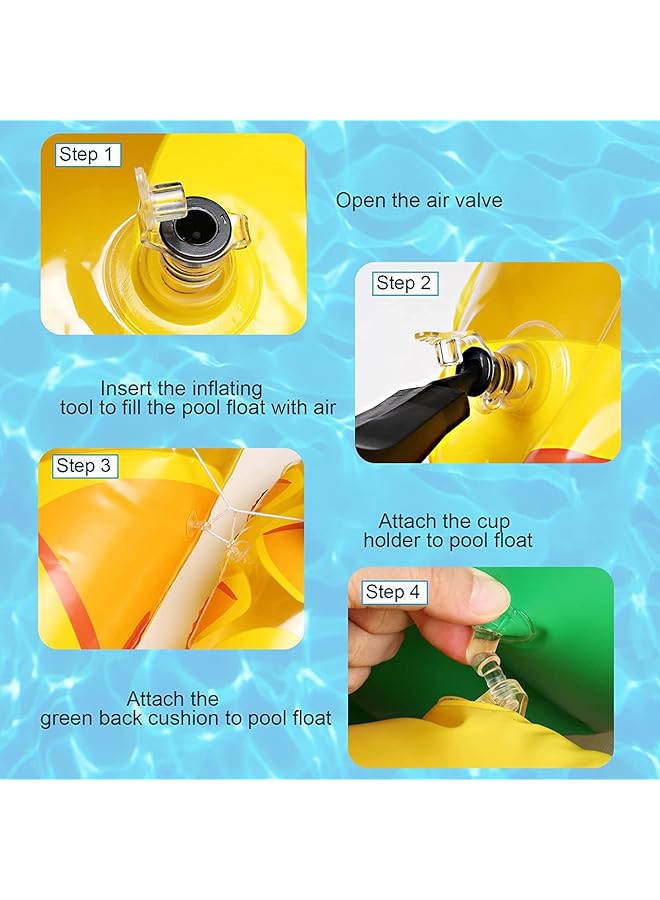 Step 1

Open the air valve

Step 2

Insert the inflating tool to fill the pool float with air

Step 3

Attach the cup holder to pool float

Step 4

Attach the green back cushion to pool float