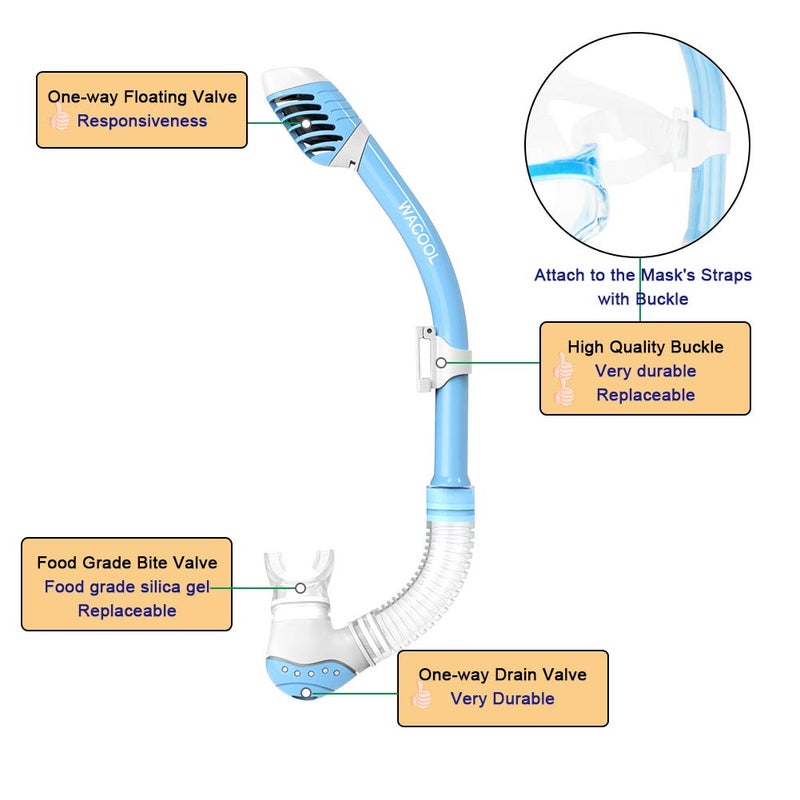 One-way Floating Valve
Responsiveness

WACOOL

Attach to the Mask's Straps with Buckle

High Quality Buckle
Very durable
Replaceable

Food Grade Bite Valve
Food grade silica gel
Replaceable

One-way Drain Valve
Very Durable