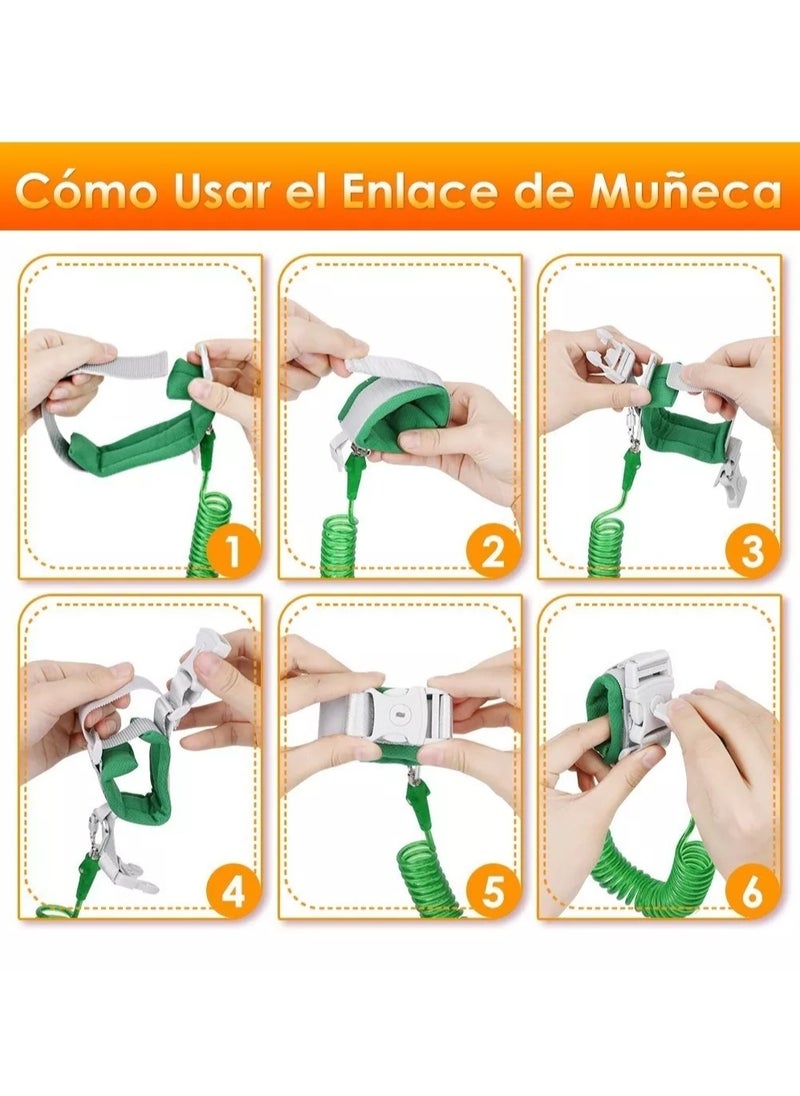 Cómo Usar el Enlace de Muñeca

1

2

3

4

5

6