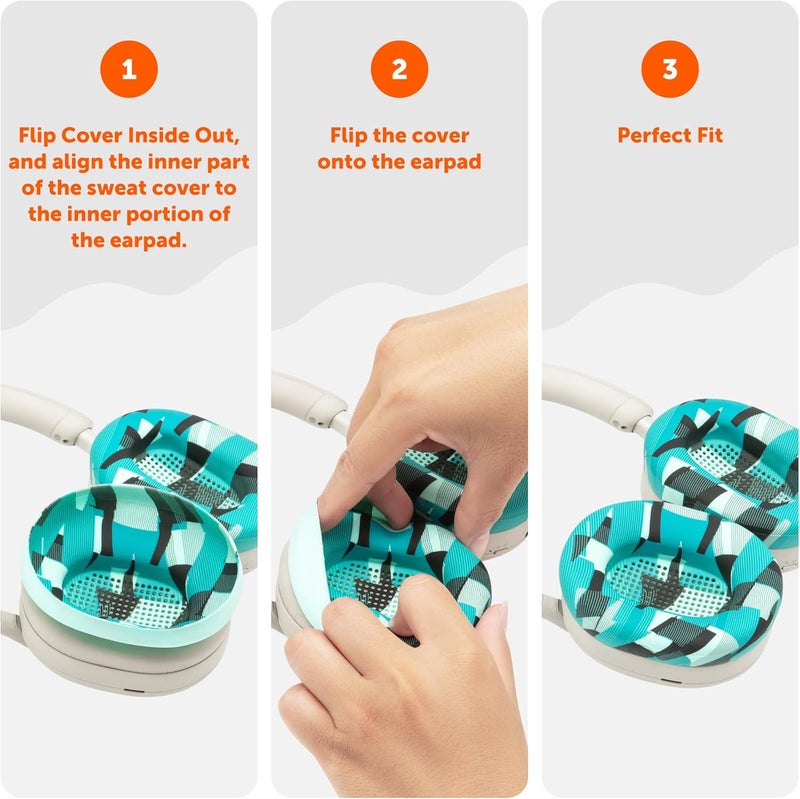 1

Flip Cover Inside Out, and align the inner part of the sweat cover to the inner portion of the earpad.

2

Flip the cover onto the earpad

3

Perfect Fit