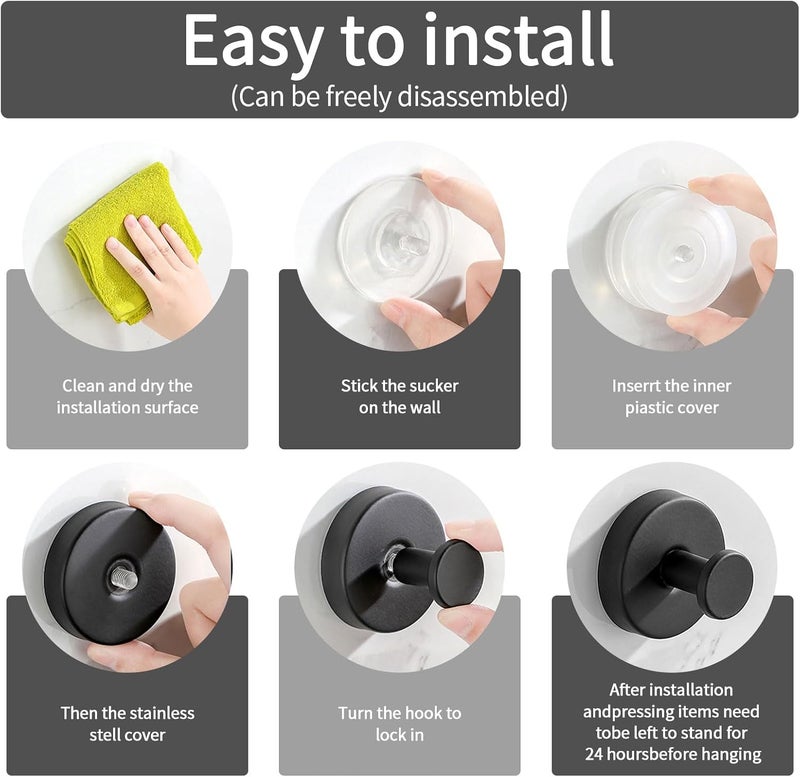 Easy to install
(Can be freely disassembled)

Clean and dry the installation surface

Stick the sucker on the wall

Inserrt the inner piastic cover

Then the stainless stell cover

Turn the hook to lock in

After installation andpressing items need tobe left to stand for 24 hoursbefore hanging