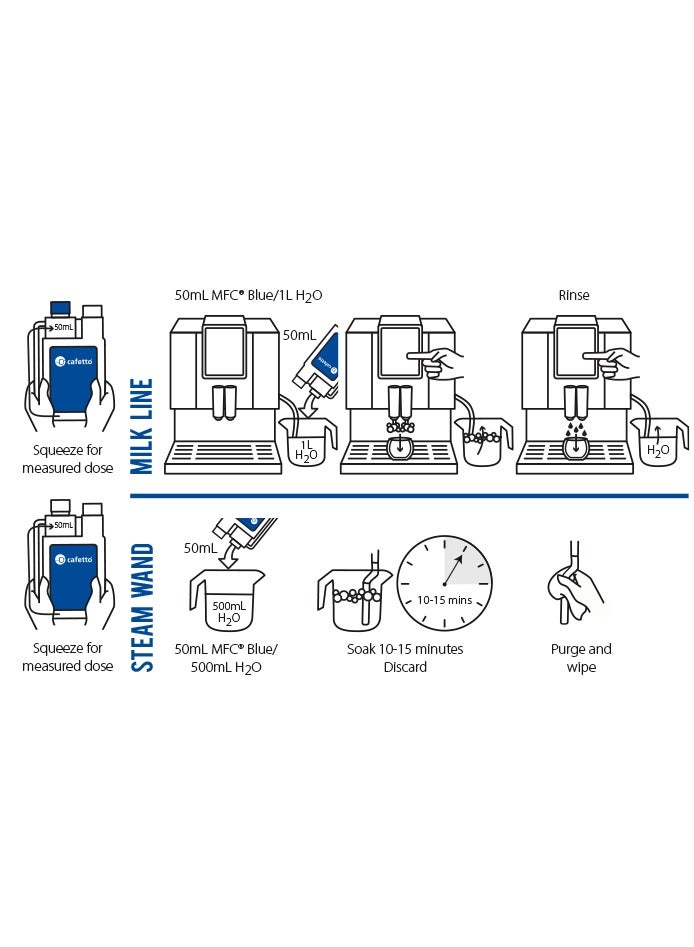 50mL
cafetto
Squeeze for measured dose

MILK LINE

50mL MFC® Blue/1L $H_2O$

50mL
cafetto
1L $H_2O$

Rinse

$H_2O$

50mL
cafetto
Squeeze for measured dose

STEAM WAND

50mL
500mL $H_2O$
50mL MFC® Blue/ 500mL $H_2O$

10-15 mins
Soak 10-15 minutes Discard

Purge and wipe