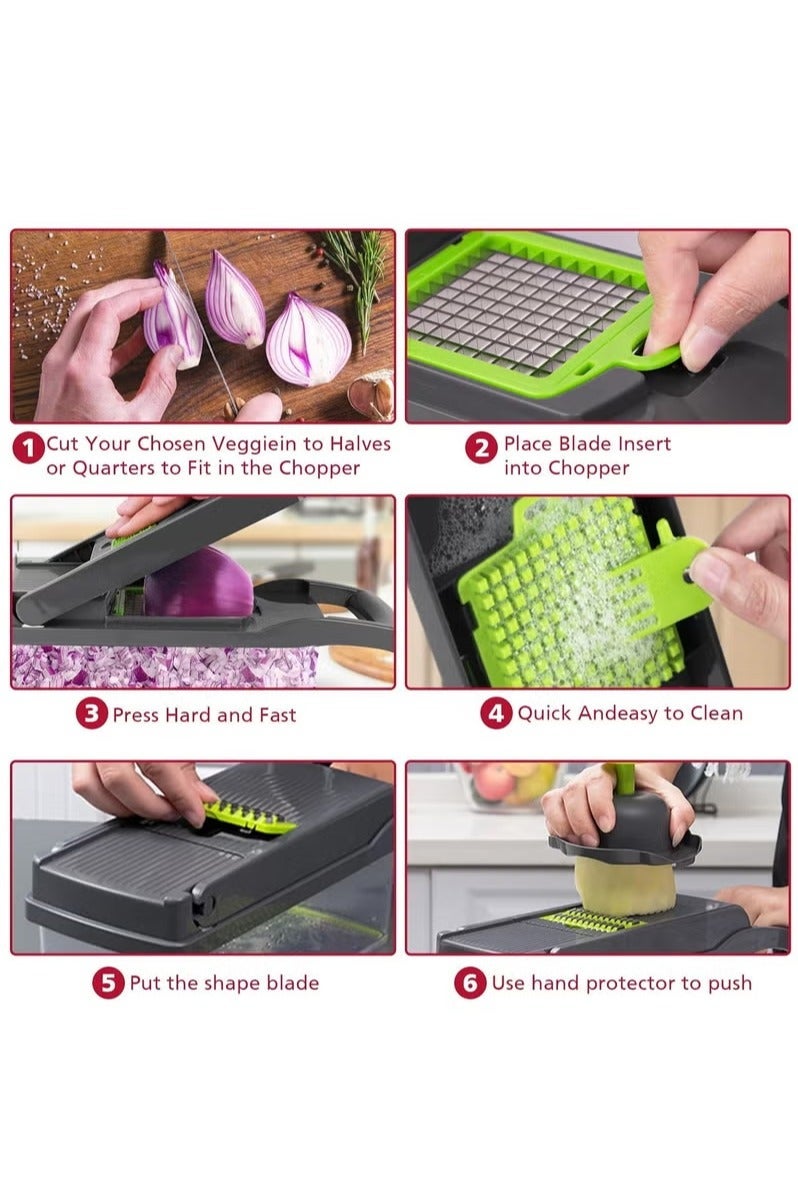 1 Cut Your Chosen Veggiein to Halves or Quarters to Fit in the Chopper

2 Place Blade Insert into Chopper

3 Press Hard and Fast

4 Quick Andeasy to Clean

5 Put the shape blade

6 Use hand protector to push