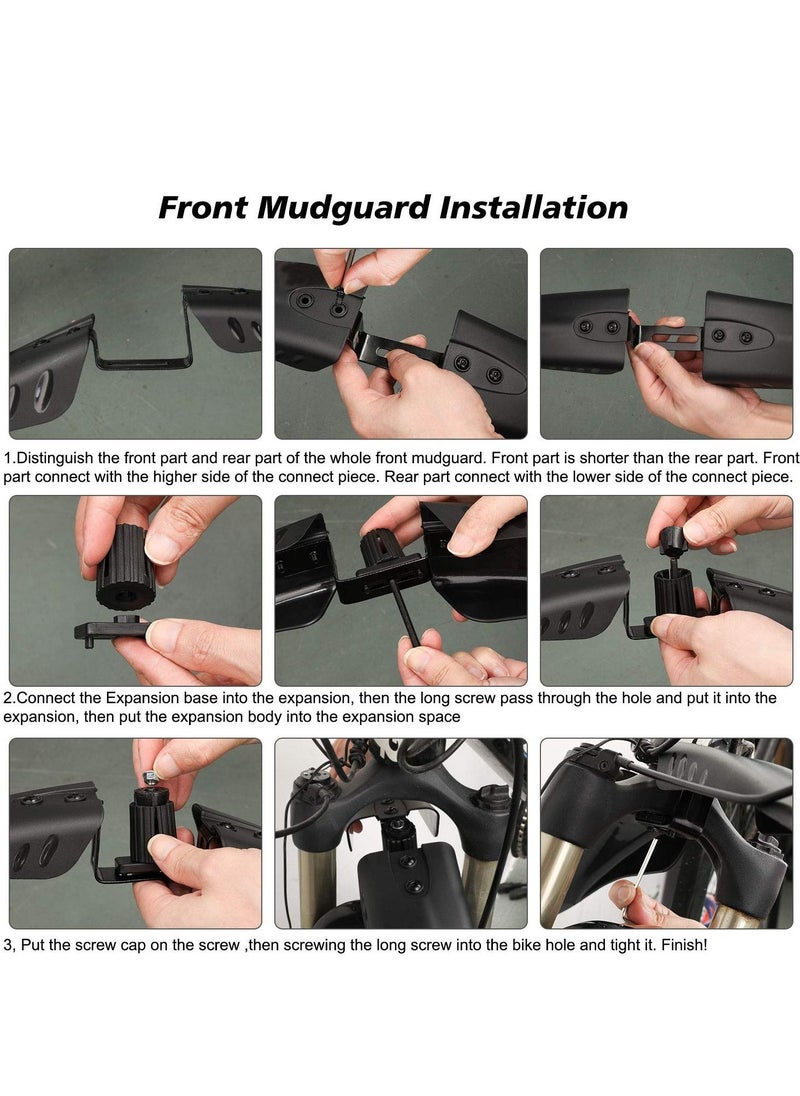 Front Mudguard Installation

1.Distinguish the front part and rear part of the whole front mudguard. Front part is shorter than the rear part. Front part connect with the higher side of the connect piece. Rear part connect with the lower side of the connect piece.

2.Connect the Expansion base into the expansion, then the long screw pass through the hole and put it into the expansion, then put the expansion body into the expansion space

3, Put the screw cap on the screw ,then screwing the long screw into the bike hole and tight it. Finish!