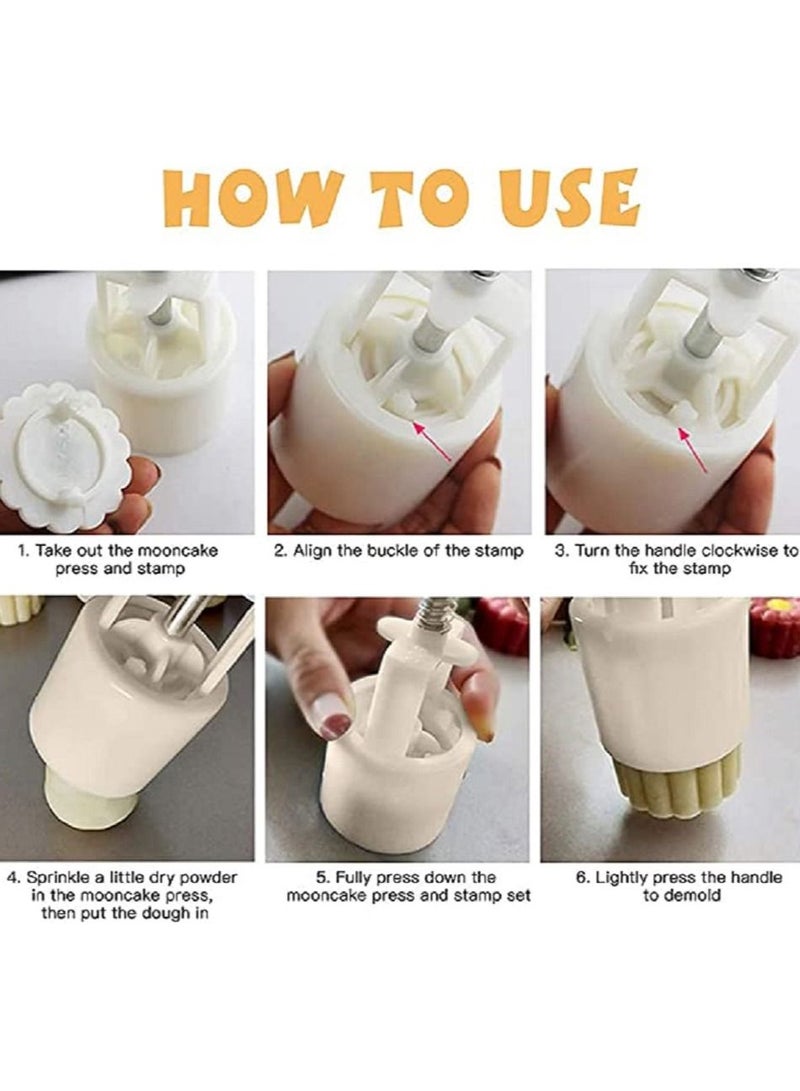 HOW TO USE

1. Take out the mooncake press and stamp

2. Align the buckle of the stamp

3. Turn the handle clockwise to fix the stamp

4. Sprinkle a little dry powder in the mooncake press, then put the dough in

5. Fully press down the mooncake press and stamp set

6. Lightly press the handle to demold