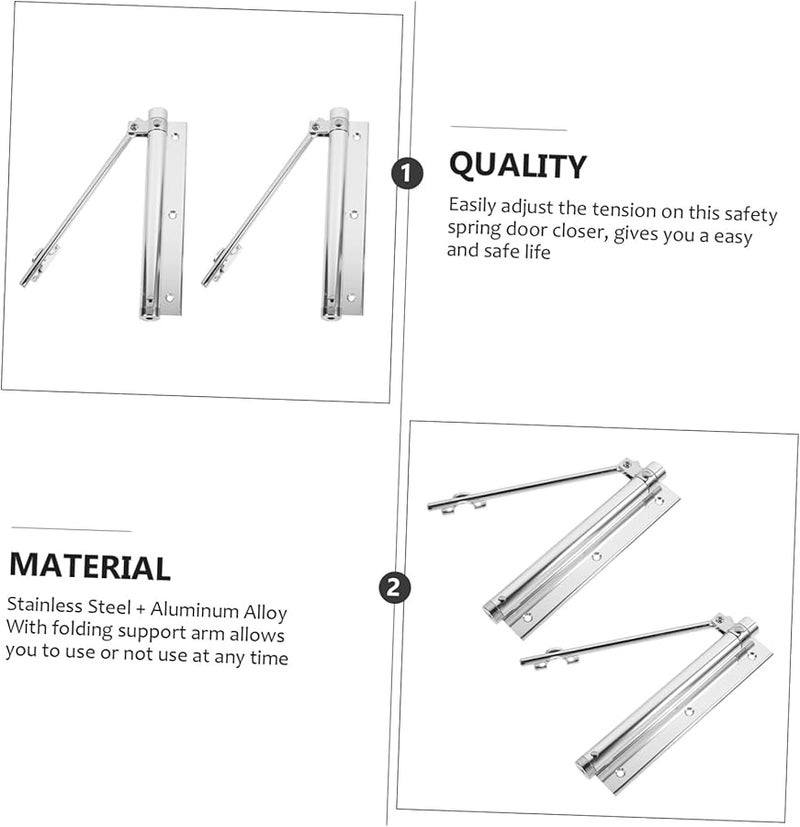 1

QUALITY

Easily adjust the tension on this safety spring door closer, gives you a easy and safe life

MATERIAL

Stainless Steel + Aluminum Alloy
With folding support arm allows you to use or not use at any time

2