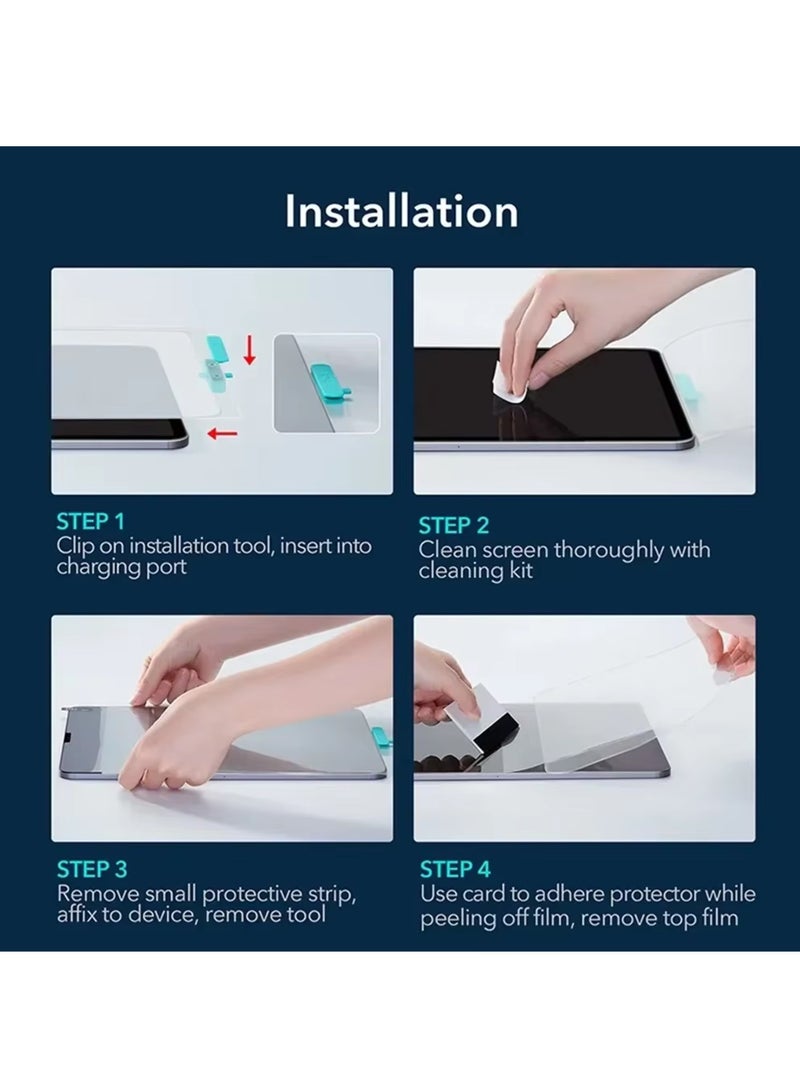 Installation

STEP 1
Clip on installation tool, insert into charging port

STEP 2
Clean screen thoroughly with cleaning kit

STEP 3
Remove small protective strip, affix to device, remove tool

STEP 4
Use card to adhere protector while peeling off film, remove top film