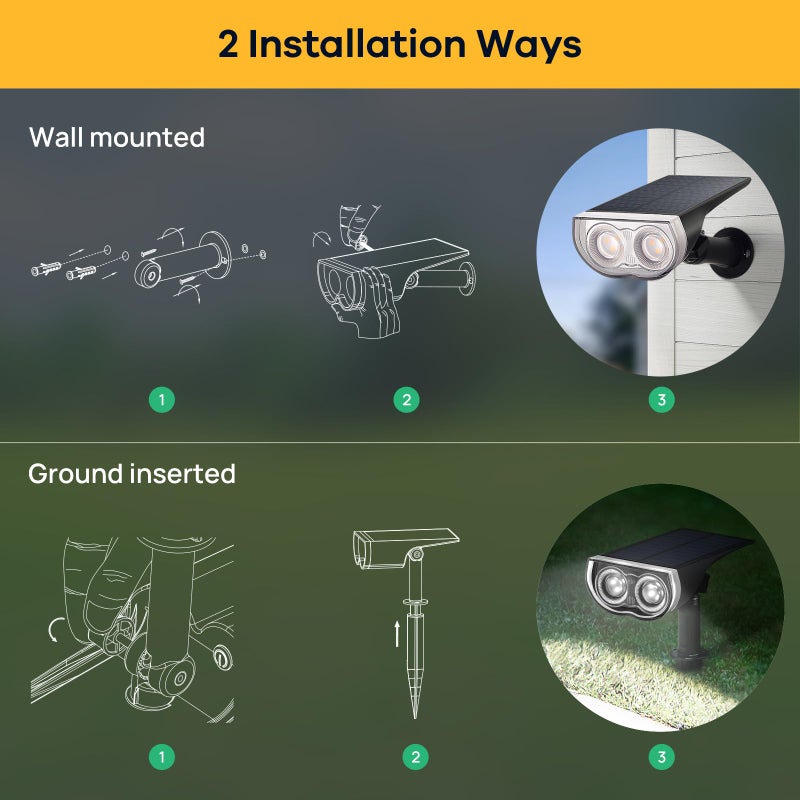 2 Installation Ways

Wall mounted

1

2

3

Ground inserted

1

2

3