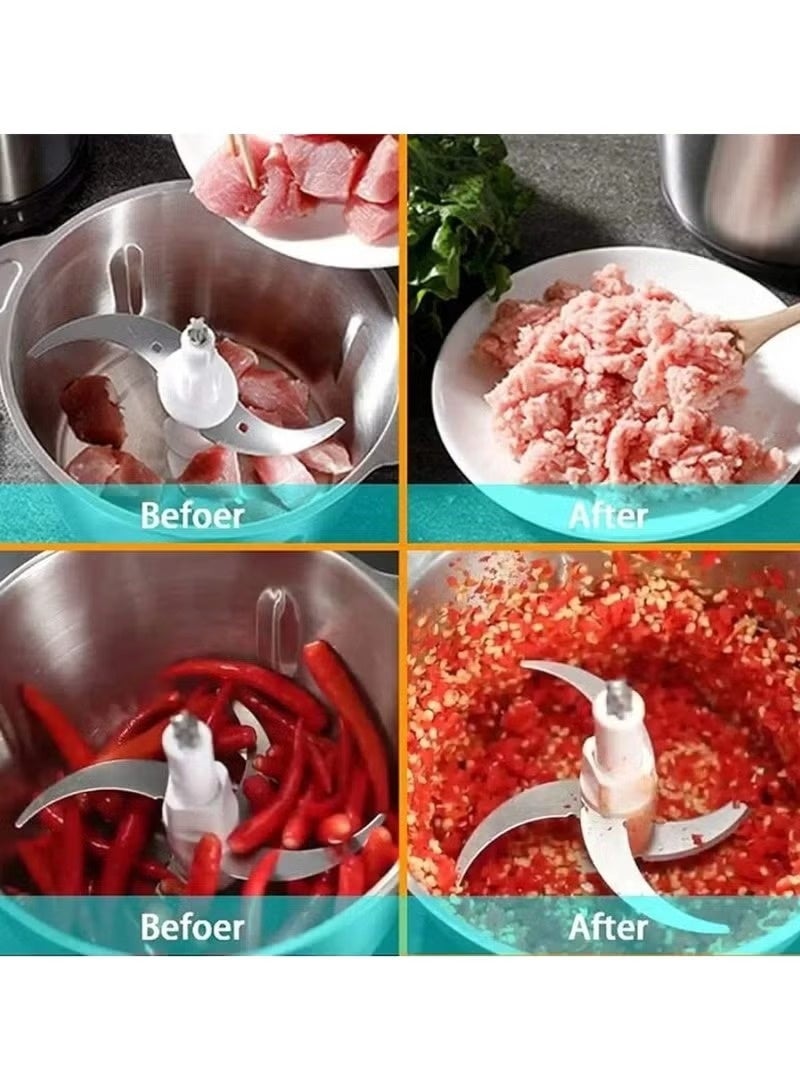 Befoer

After

Befoer

After