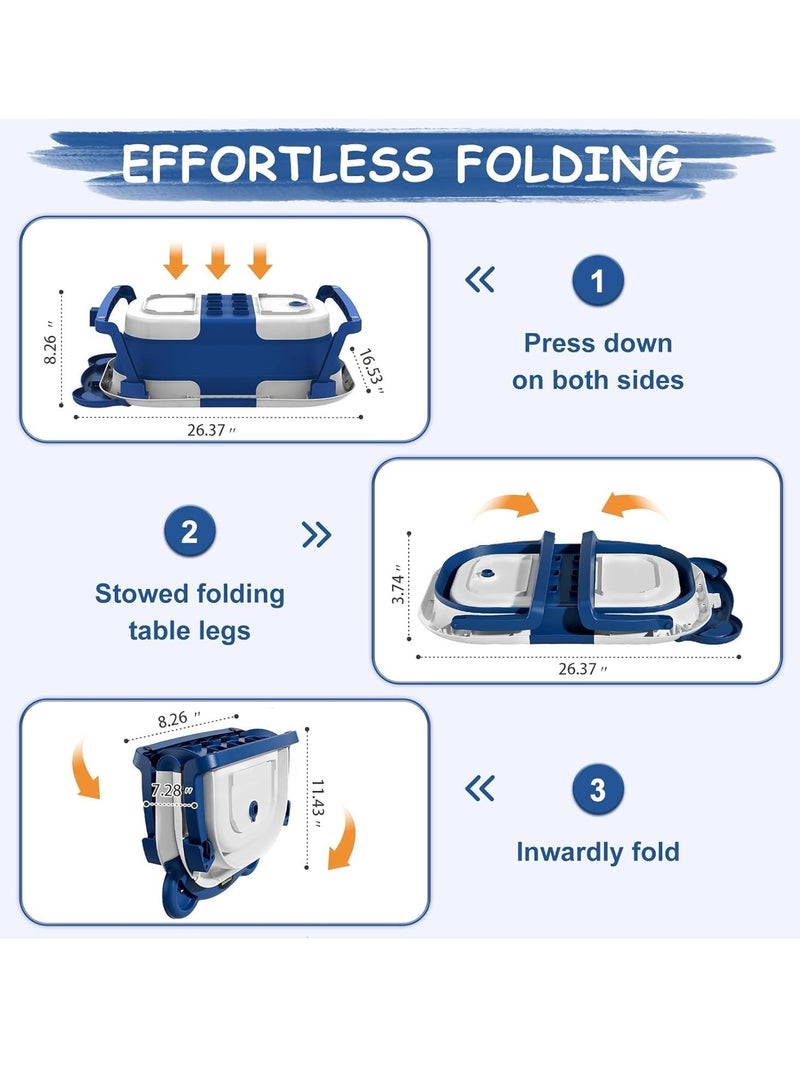 EFFORTLESS FOLDING

8.26 ″
16.53 ″
26.37 ″

«

1

Press down on both sides

2

»

Stowed folding table legs

3.74 ″
26.37 ″

8.26 ″
7.28 ″
11.43 ″

«

3

Inwardly fold