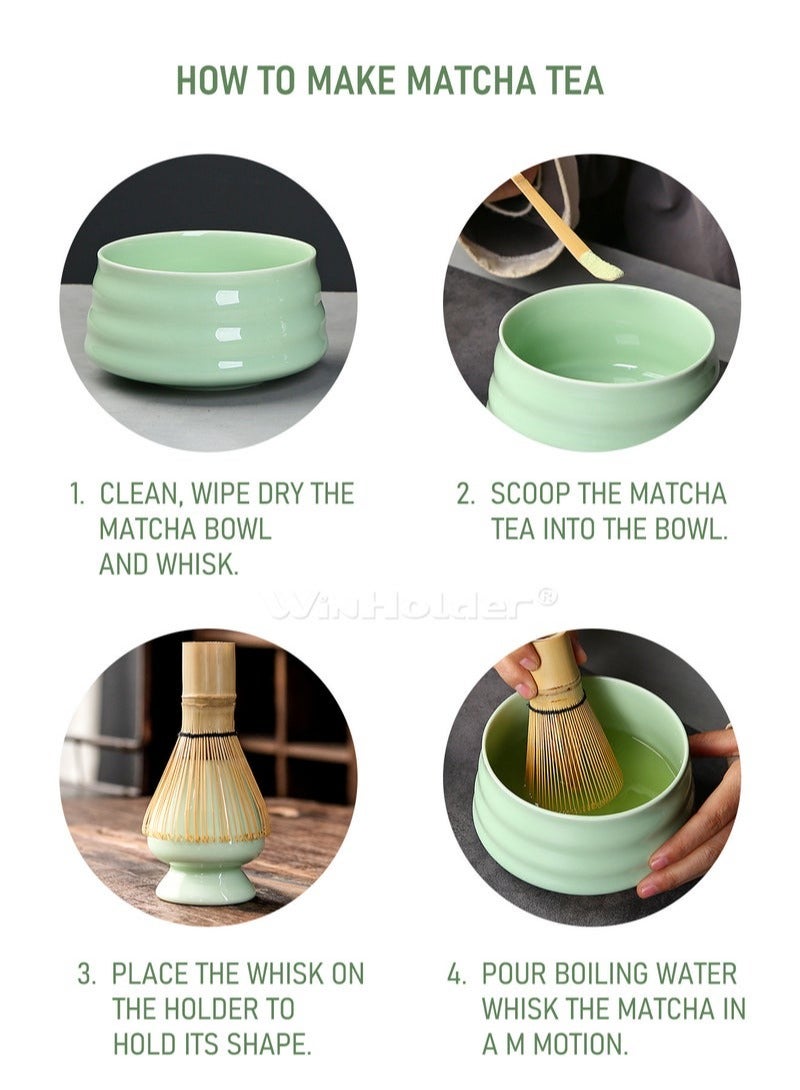 HOW TO MAKE MATCHA TEA

1. CLEAN, WIPE DRY THE MATCHA BOWL AND WHISK.

2. SCOOP THE MATCHA TEA INTO THE BOWL.

WinHolder®

3. PLACE THE WHISK ON THE HOLDER TO HOLD ITS SHAPE.

4. POUR BOILING WATER WHISK THE MATCHA IN A M MOTION.