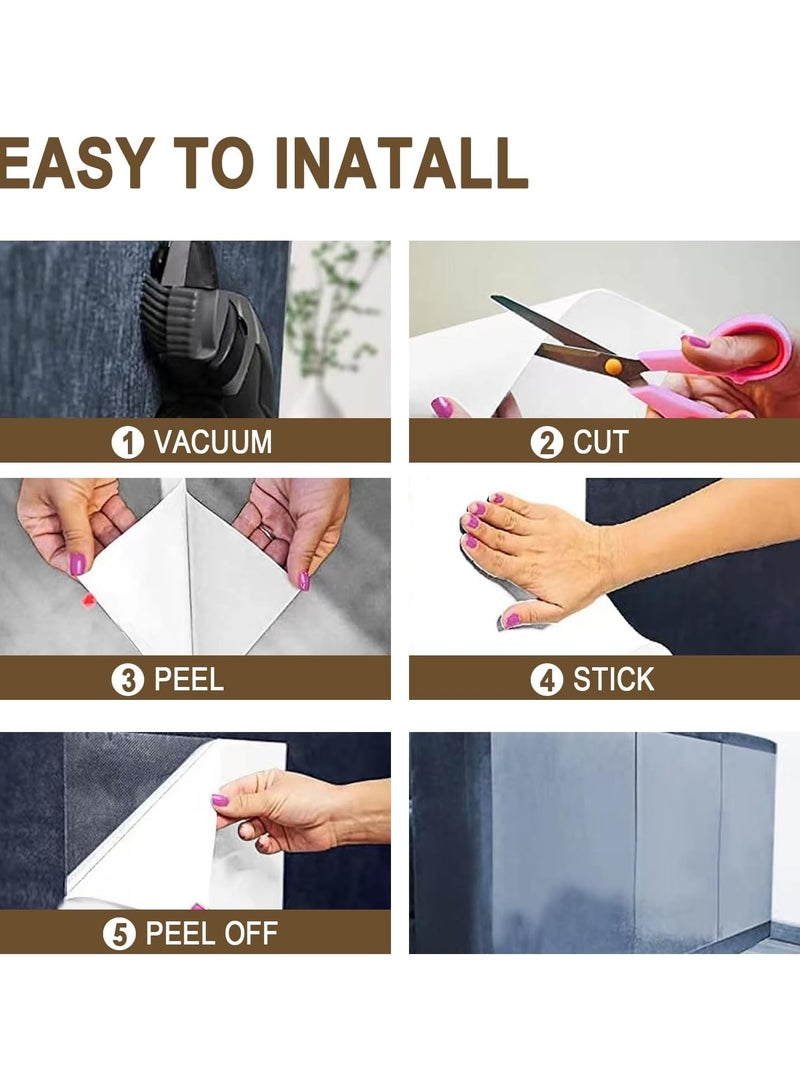 EASY TO INATALL

1 VACUUM

2 CUT

3 PEEL

4 STICK

5 PEEL OFF