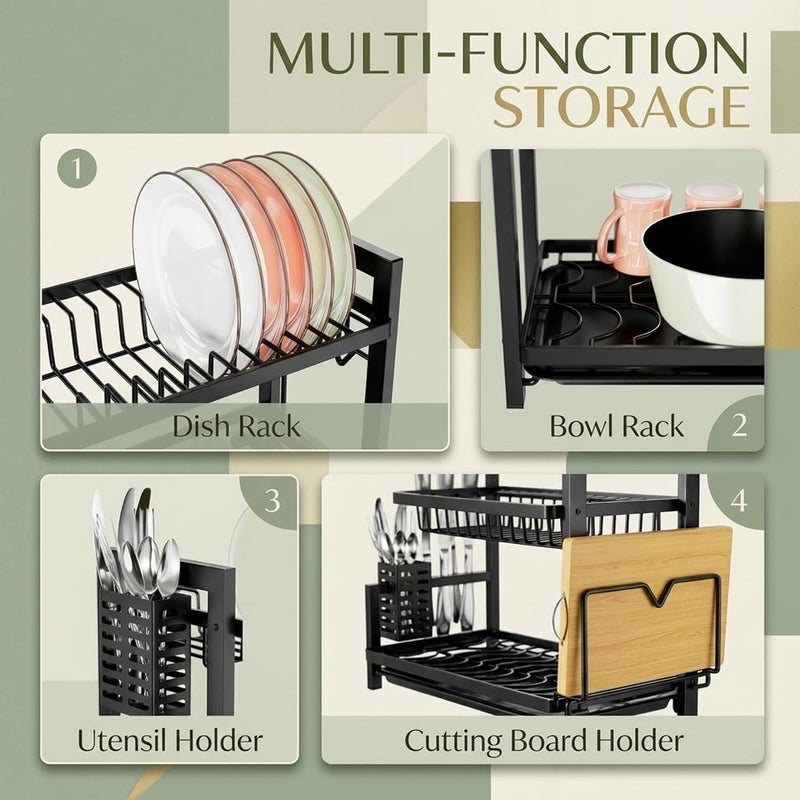 MULTI-FUNCTION
STORAGE

1

Dish Rack

Bowl Rack

2

3

Utensil Holder

4

Cutting Board Holder