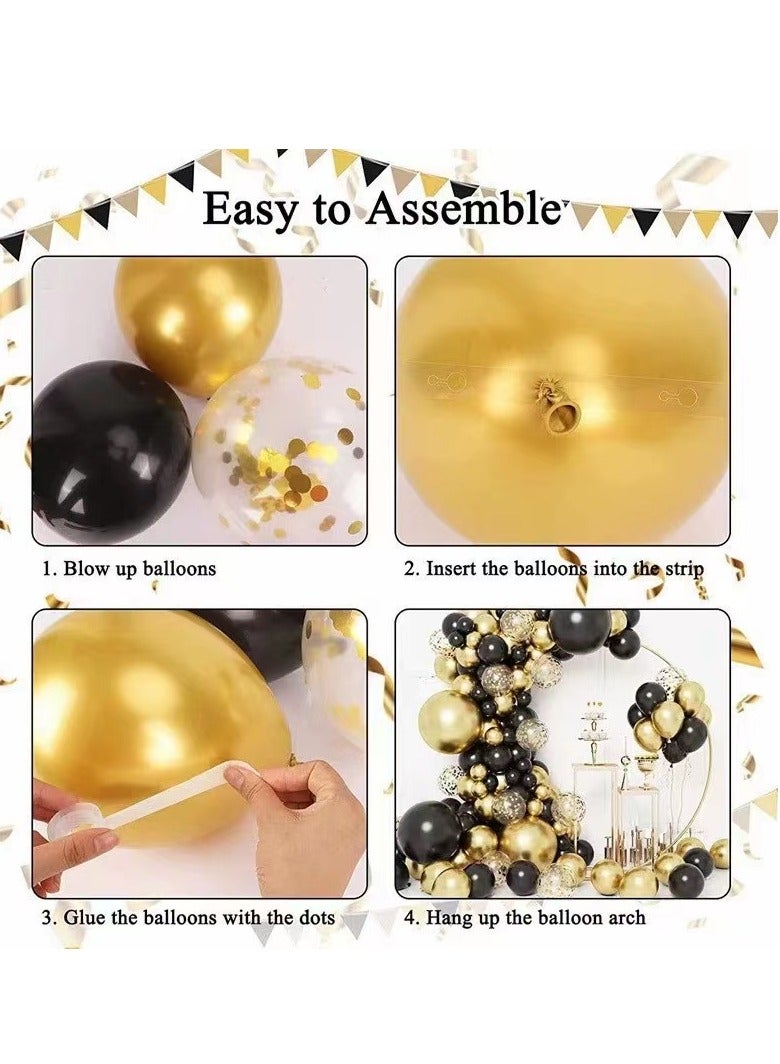 Easy to Assemble

1. Blow up balloons

2. Insert the balloons into the strip

3. Glue the balloons with the dots

4. Hang up the balloon arch