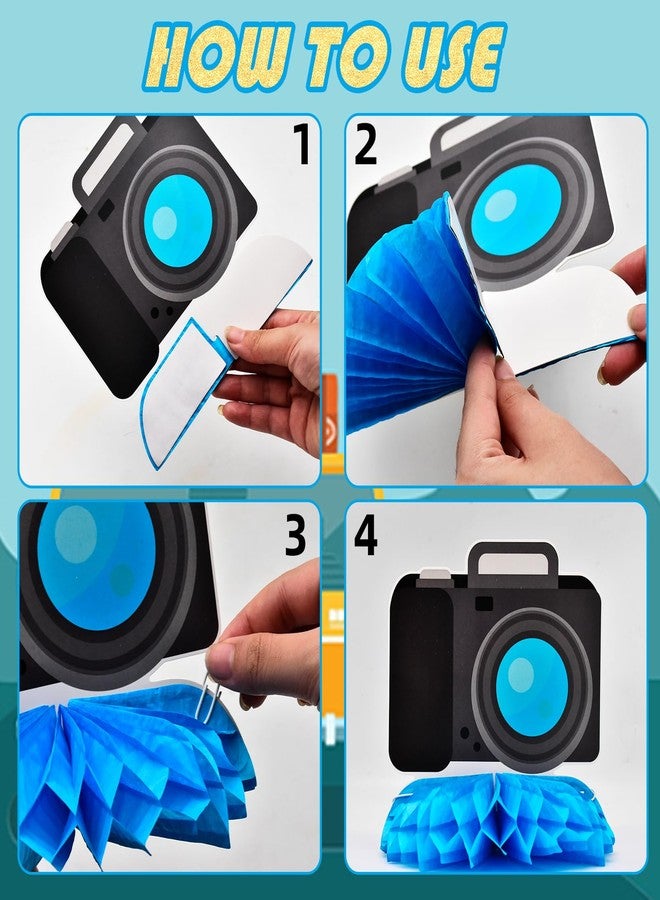 HOW TO USE

1

2

3

4