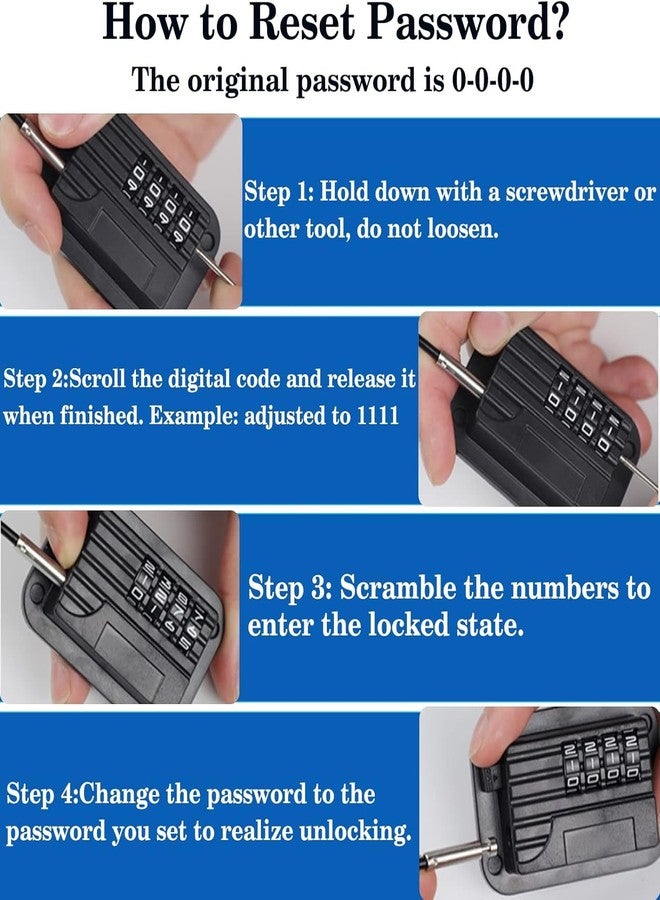 How to Reset Password?

The original password is 0-0-0-0

Step 1: Hold down with a screwdriver or other tool, do not loosen.

Step 2:Scroll the digital code and release it when finished. Example: adjusted to 1111

Step 3: Scramble the numbers to enter the locked state.

Step 4:Change the password to the password you set to realize unlocking.