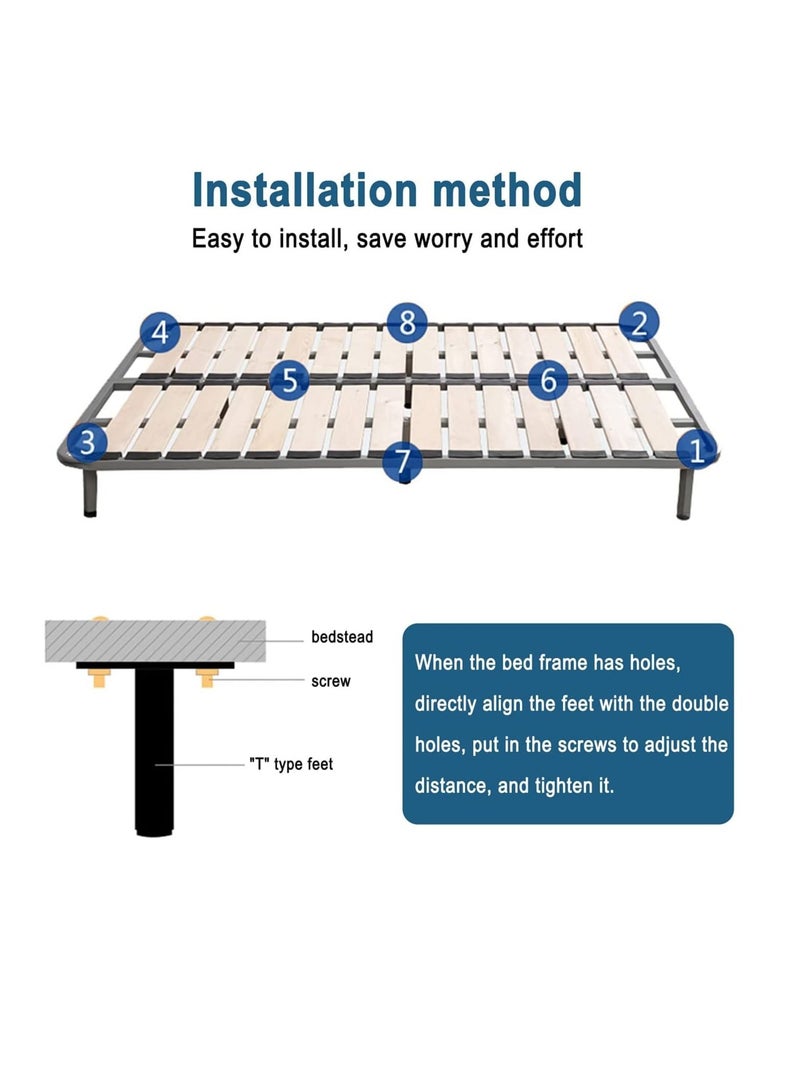 Installation method
Easy to install, save worry and effort

4
8
2
5
6
3
7
1

bedstead
screw
"T" type feet

When the bed frame has holes, directly align the feet with the double holes, put in the screws to adjust the distance, and tighten it.