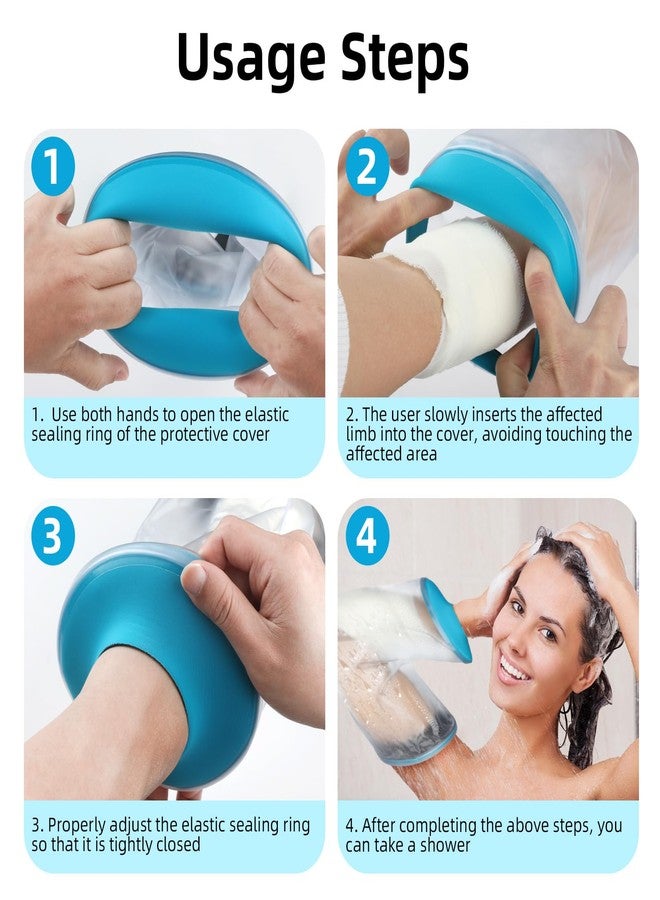 Usage Steps

1

1. Use both hands to open the elastic sealing ring of the protective cover

2

2. The user slowly inserts the affected limb into the cover, avoiding touching the affected area

3

3. Properly adjust the elastic sealing ring so that it is tightly closed

4

4. After completing the above steps, you can take a shower