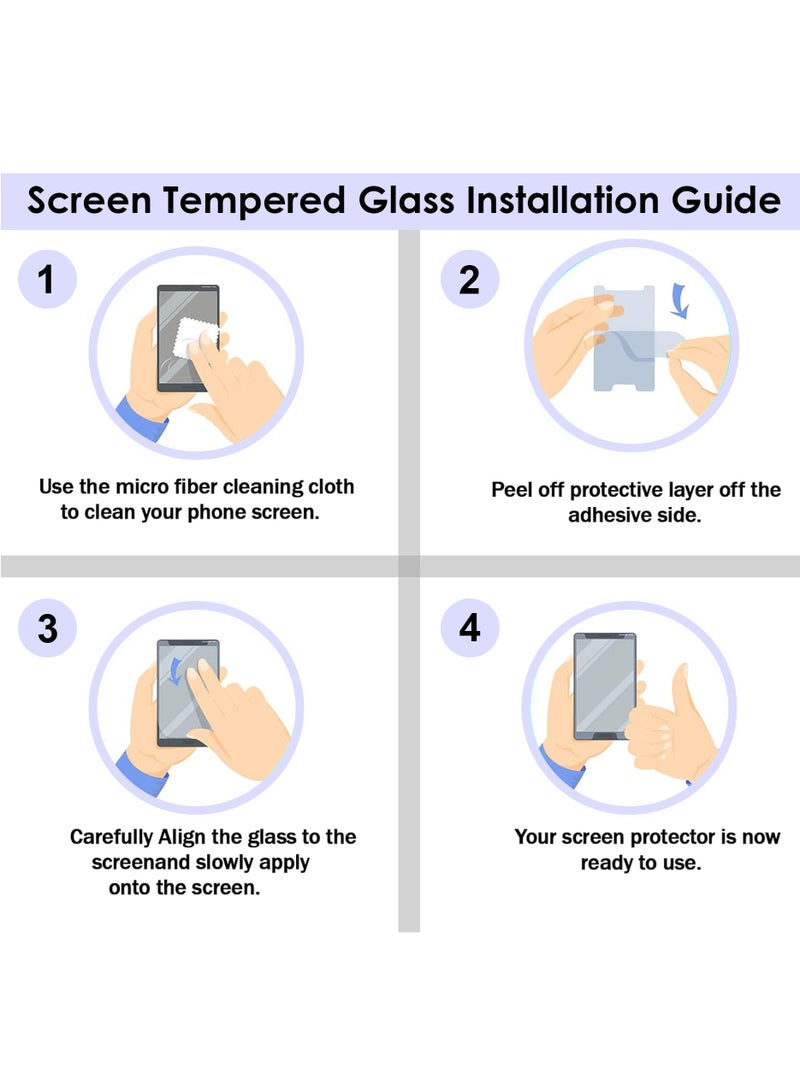 Screen Tempered Glass Installation Guide

1

Use the micro fiber cleaning cloth to clean your phone screen.

2

Peel off protective layer off the adhesive side.

3

Carefully Align the glass to the screenand slowly apply onto the screen.

4

Your screen protector is now ready to use.