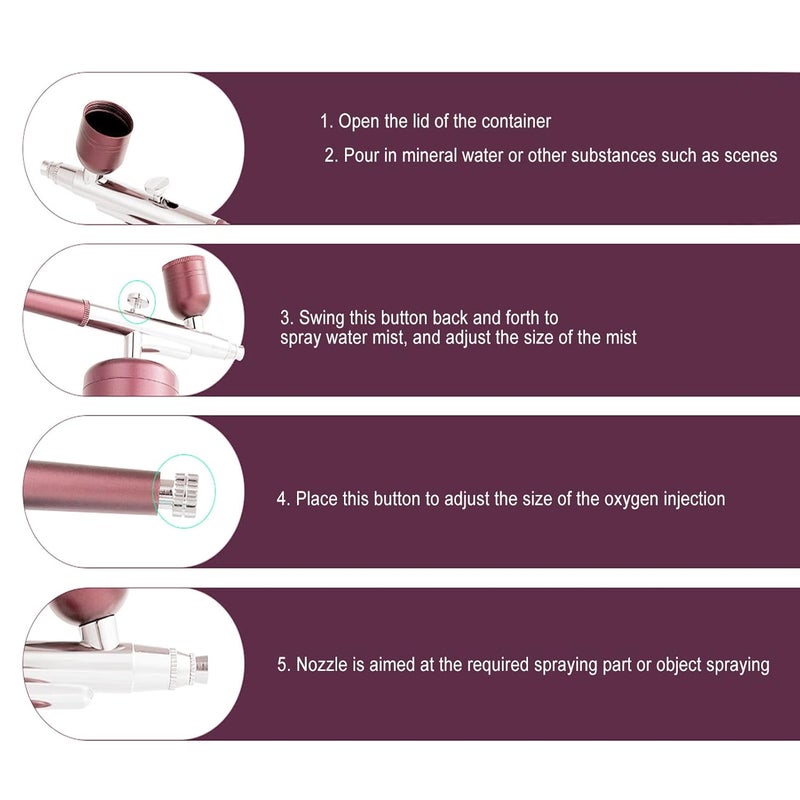 1. Open the lid of the container

2. Pour in mineral water or other substances such as scenes

3. Swing this button back and forth to spray water mist, and adjust the size of the mist

4. Place this button to adjust the size of the oxygen injection

5. Nozzle is aimed at the required spraying part or object spraying