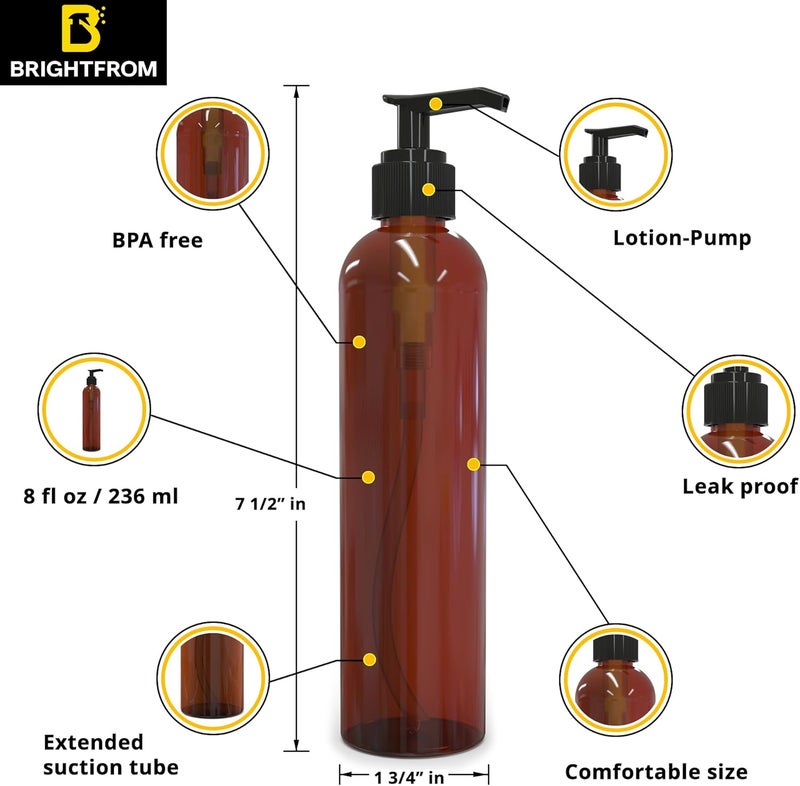 BRIGHTFROM

BPA free

Lotion-Pump

8 fl oz / 236 ml

7 1/2" in

Leak proof

Extended suction tube

1 3/4" in

Comfortable size