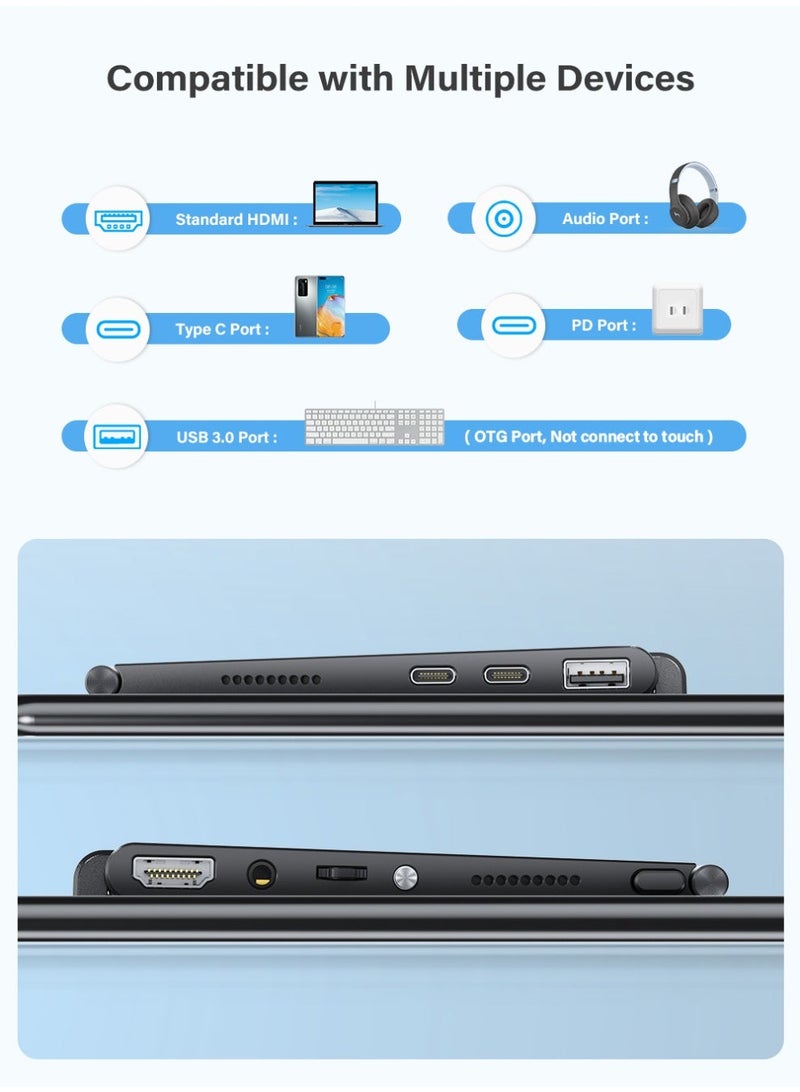 Compatible with Multiple Devices

Standard HDMI :

Audio Port :

Type C Port :

PD Port :

USB 3.0 Port :

( OTG Port, Not connect to touch )