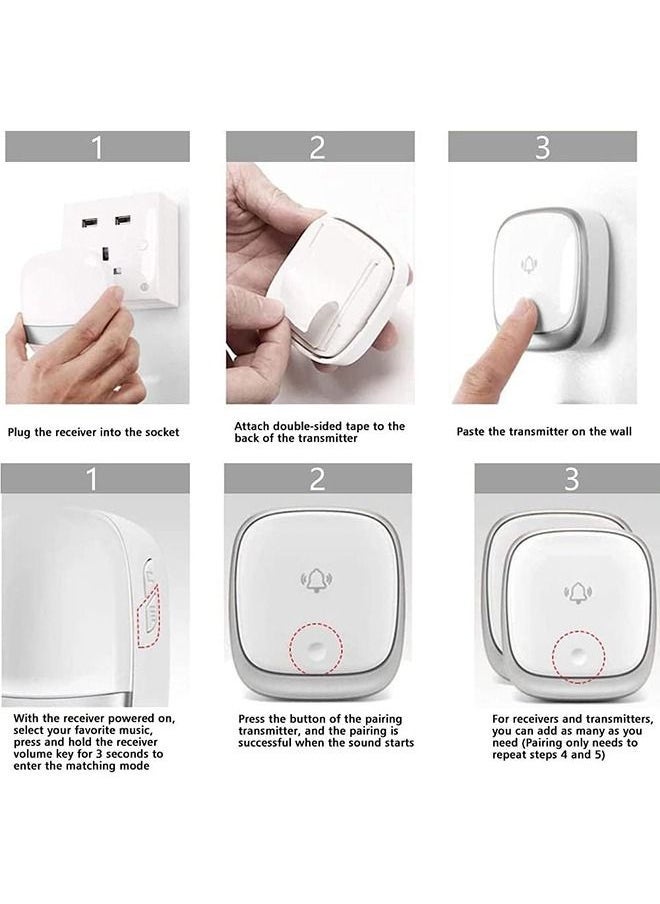 1

Plug the receiver into the socket

2

Attach double-sided tape to the back of the transmitter

3

Paste the transmitter on the wall

1

With the receiver powered on, select your favorite music, press and hold the receiver volume key for 3 seconds to enter the matching mode

2

Press the button of the pairing transmitter, and the pairing is successful when the sound starts

3

For receivers and transmitters, you can add as many as you need (Pairing only needs to repeat steps 4 and 5)