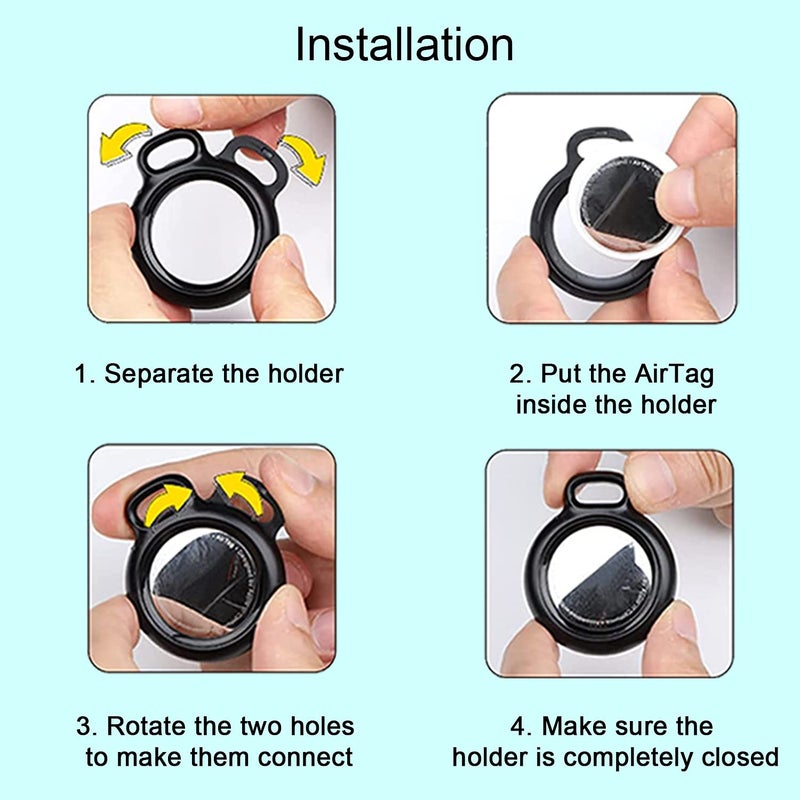 Installation

1. Separate the holder

2. Put the AirTag inside the holder

3. Rotate the two holes to make them connect

4. Make sure the holder is completely closed