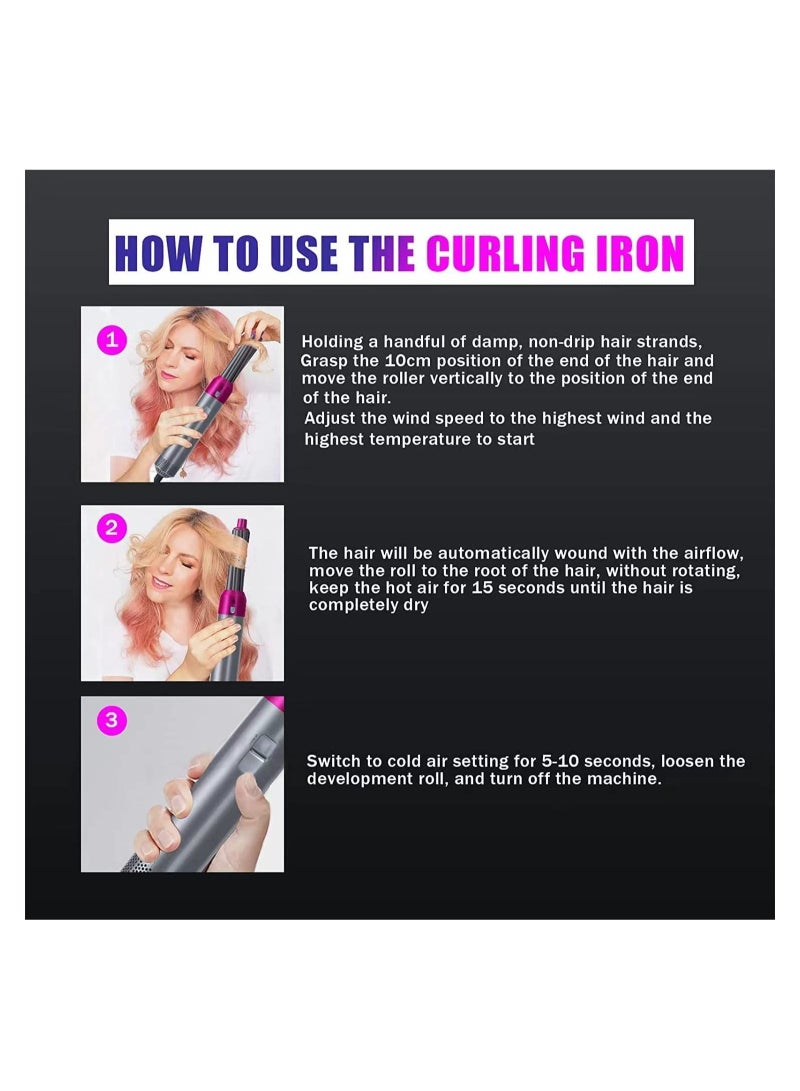 HOW TO USE THE CURLING IRON

1

Holding a handful of damp, non-drip hair strands, Grasp the 10cm position of the end of the hair and move the roller vertically to the position of the end of the hair.
Adjust the wind speed to the highest wind and the highest temperature to start

2

The hair will be automatically wound with the airflow, move the roll to the root of the hair, without rotating, keep the hot air for 15 seconds until the hair is completely dry

3

Switch to cold air setting for 5-10 seconds, loosen the development roll, and turn off the machine.