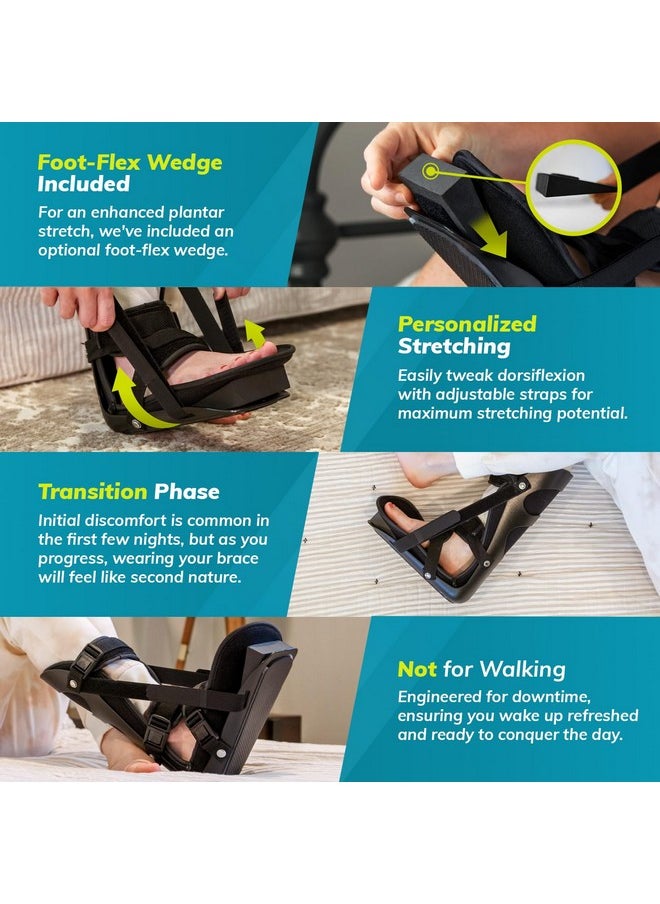 Foot-Flex Wedge Included

For an enhanced plantar stretch, we've included an optional foot-flex wedge.

Personalized Stretching

Easily tweak dorsiflexion with adjustable straps for maximum stretching potential.

Transition Phase

Initial discomfort is common in the first few nights, but as you progress, wearing your brace will feel like second nature.

Not for Walking

Engineered for downtime, ensuring you wake up refreshed and ready to conquer the day.