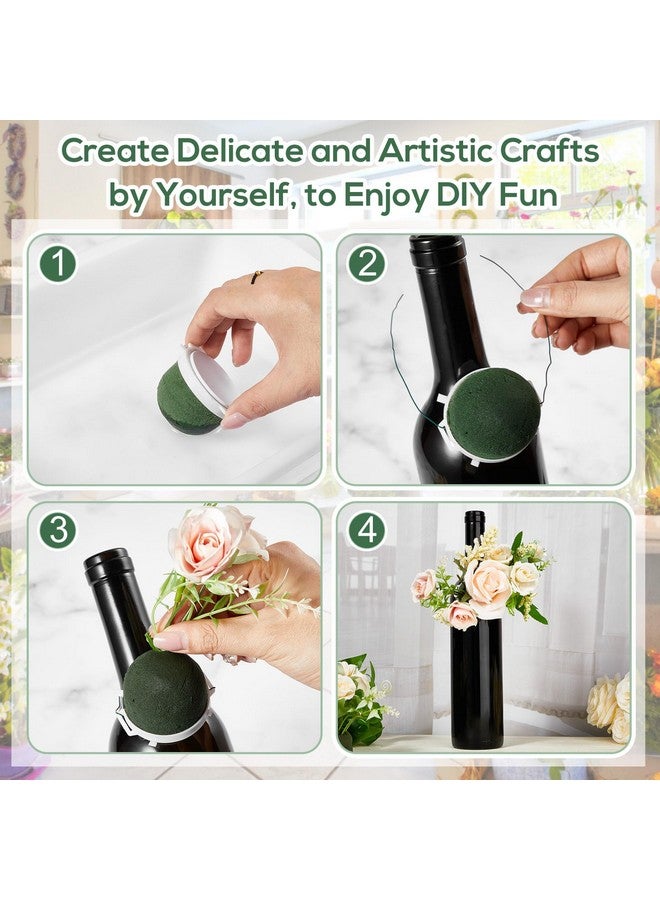 Create Delicate and Artistic Crafts by Yourself, to Enjoy DIY Fun

1

2

3

4