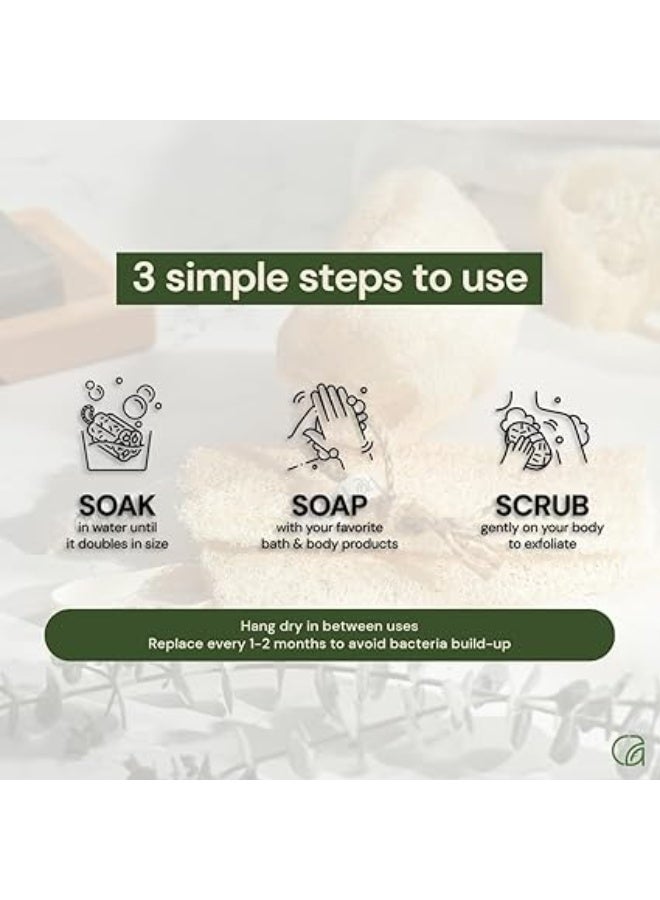 3 simple steps to use

SOAK
in water until it doubles in size

SOAP
with your favorite bath & body products

SCRUB
gently on your body to exfoliate

Hang dry in between uses
Replace every 1-2 months to avoid bacteria build-up