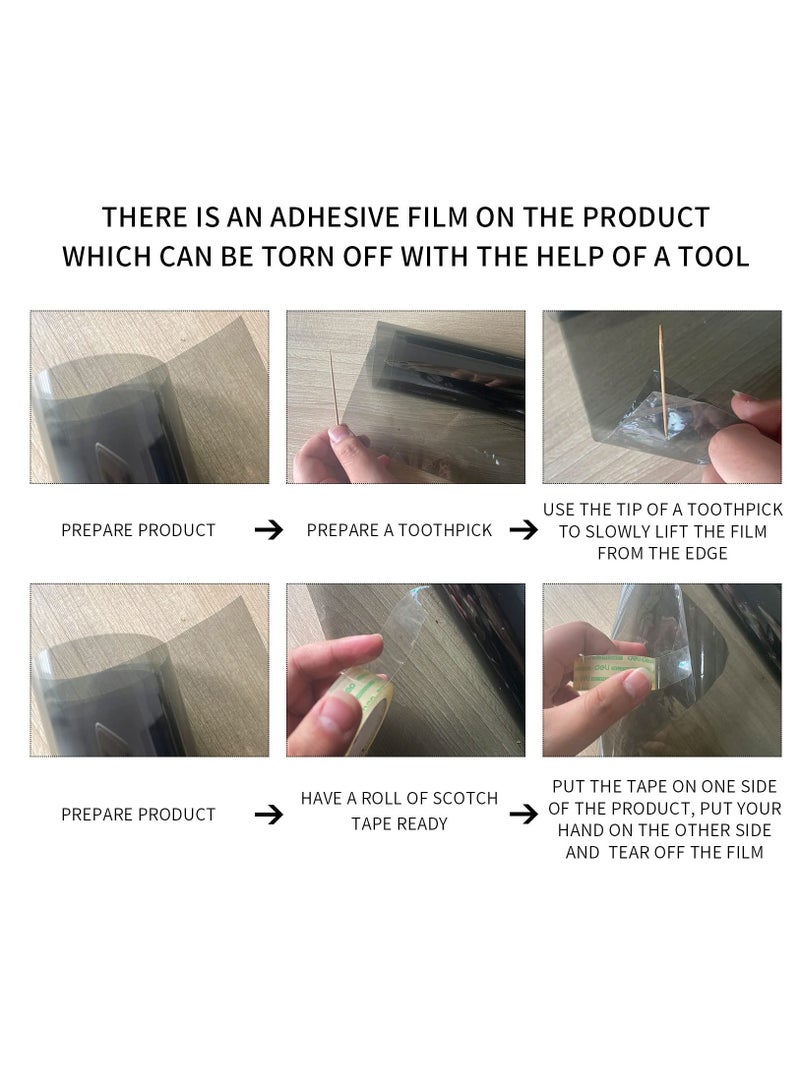 THERE IS AN ADHESIVE FILM ON THE PRODUCT WHICH CAN BE TORN OFF WITH THE HELP OF A TOOL

PREPARE PRODUCT → PREPARE A TOOTHPICK → USE THE TIP OF A TOOTHPICK TO SLOWLY LIFT THE FILM FROM THE EDGE

PREPARE PRODUCT → HAVE A ROLL OF SCOTCH TAPE READY → PUT THE TAPE ON ONE SIDE OF THE PRODUCT, PUT YOUR HAND ON THE OTHER SIDE AND TEAR OFF THE FILM