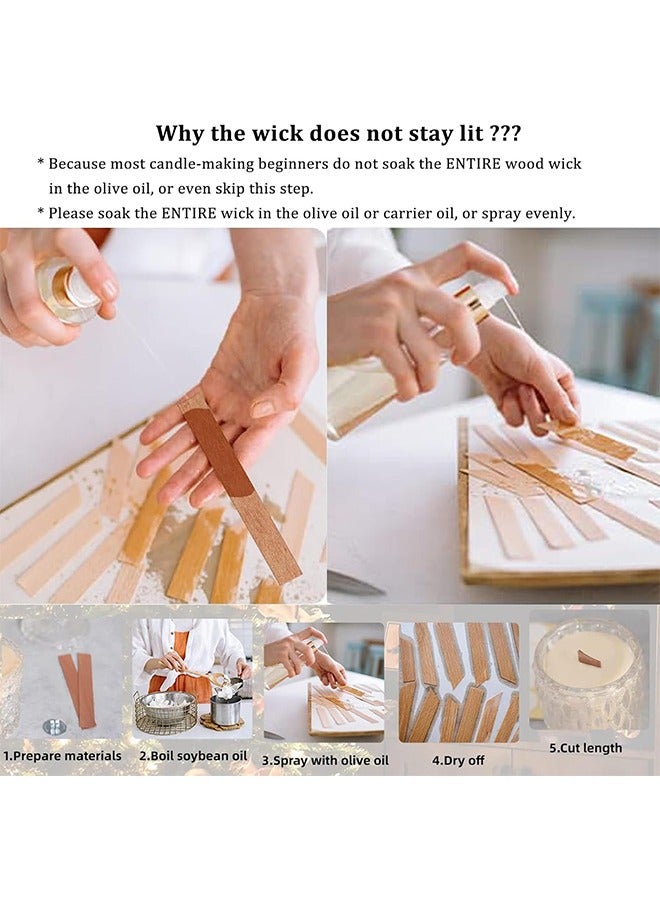 Why the wick does not stay lit ???

* Because most candle-making beginners do not soak the ENTIRE wood wick in the olive oil, or even skip this step.

* Please soak the ENTIRE wick in the olive oil or carrier oil, or spray evenly.

1.Prepare materials

2.Boil soybean oil

3.Spray with olive oil

4.Dry off

5.Cut length