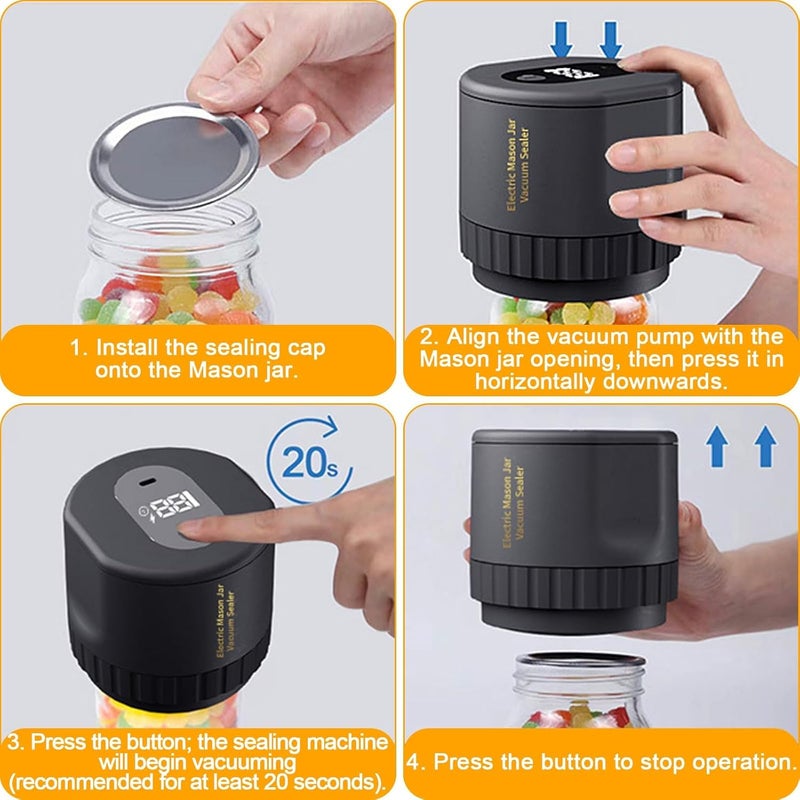 1. Install the sealing cap onto the Mason jar.

Electric Mason Jar
Vacuum Sealer

2. Align the vacuum pump with the Mason jar opening, then press it in horizontally downwards.

20s

Electric Mason Jar
Vacuum Sealer

3. Press the button; the sealing machine will begin vacuuming (recommended for at least 20 seconds).

Electric Mason Jar
Vacuum Sealer

4. Press the button to stop operation.