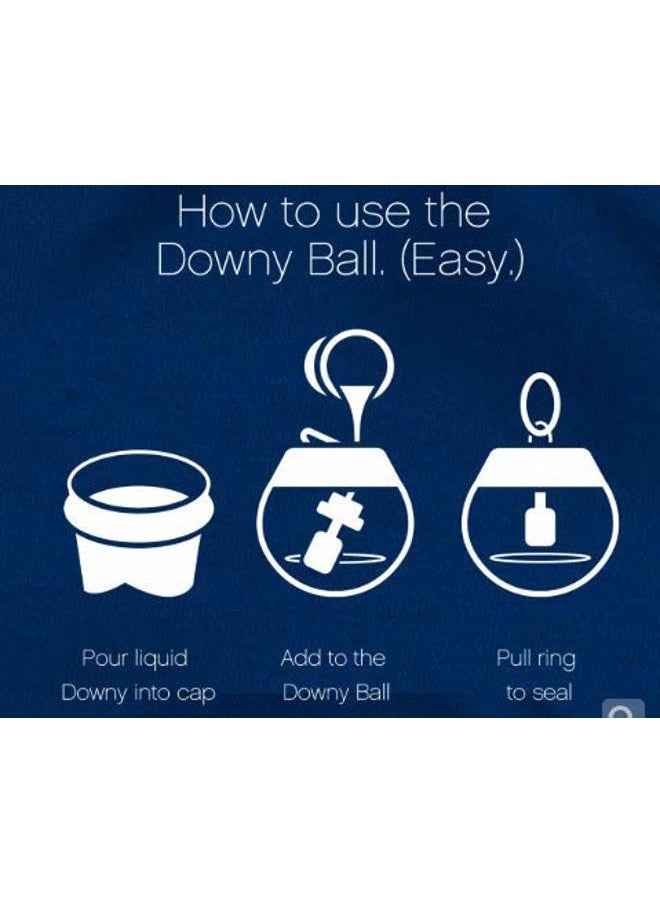 How to use the Downy Ball. (Easy.)

Pour liquid Downy into cap

Add to the Downy Ball

Pull ring to seal