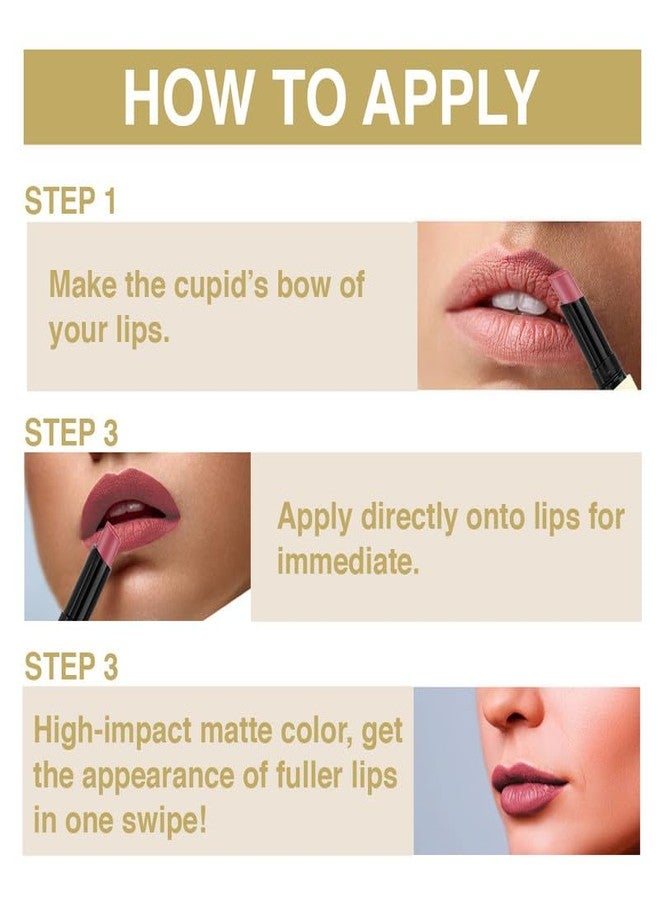 HOW TO APPLY

STEP 1

Make the cupid's bow of your lips.

STEP 3

Apply directly onto lips for immediate.

STEP 3

High-impact matte color, get the appearance of fuller lips in one swipe!